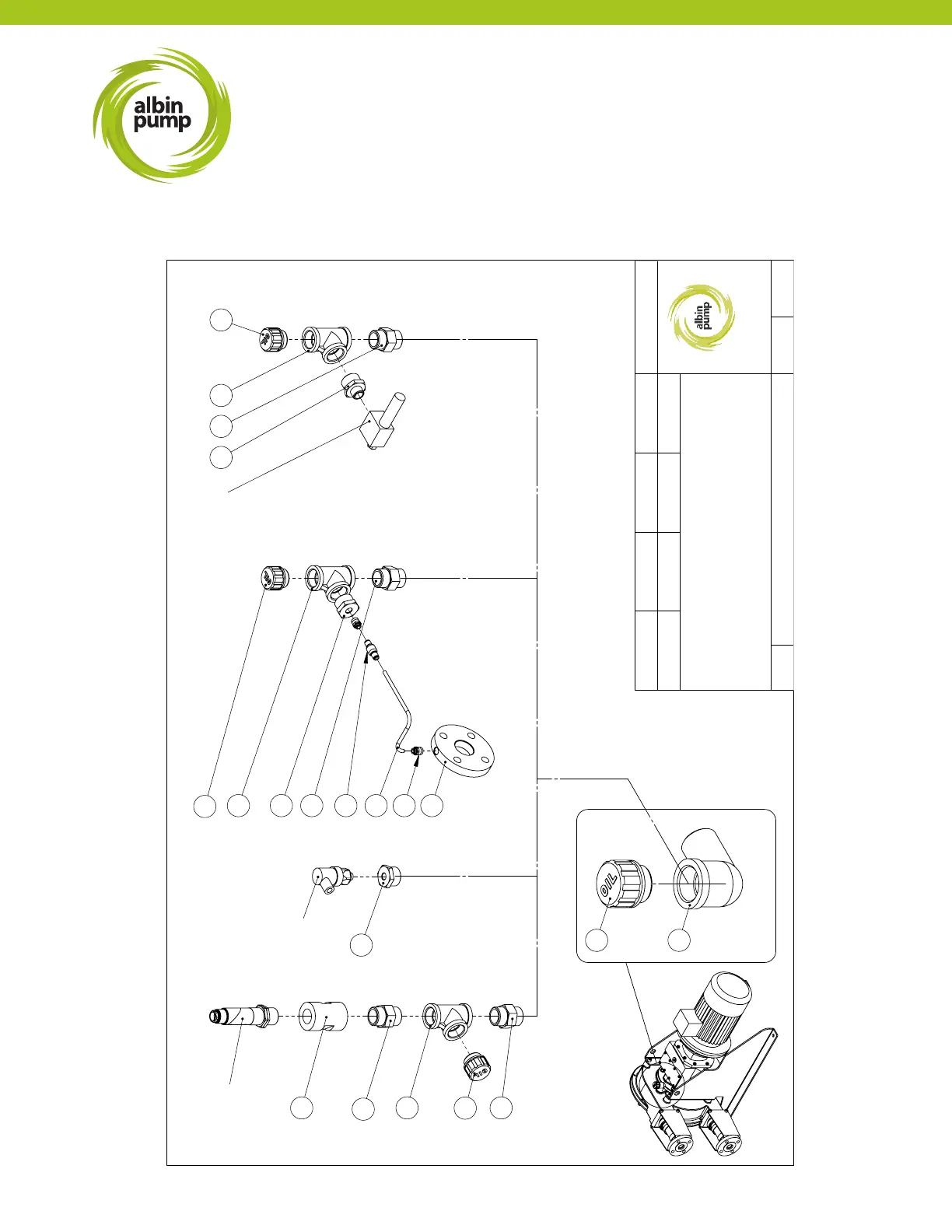 albin pump

albin pump

OIL