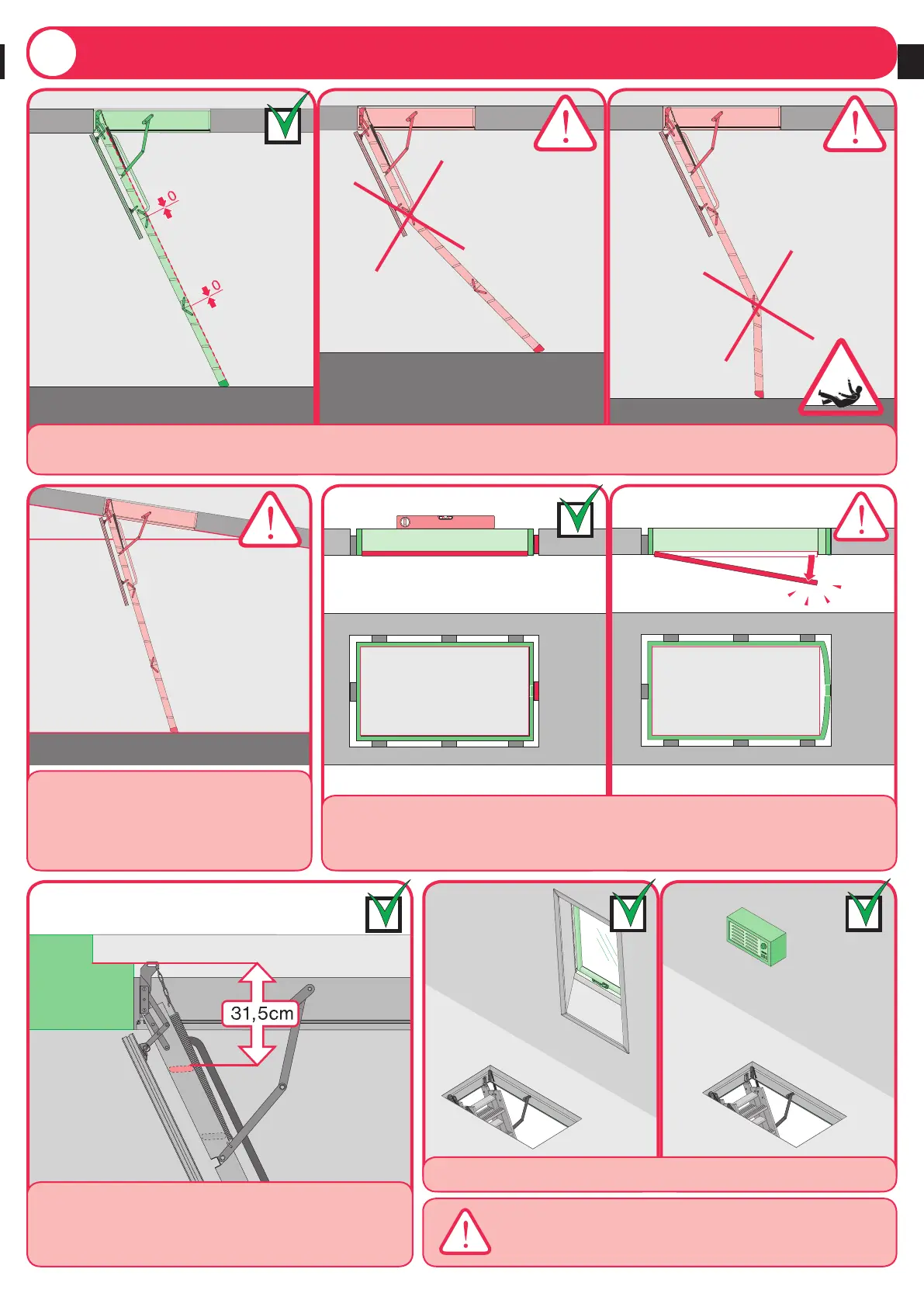 0

0

31,5cm