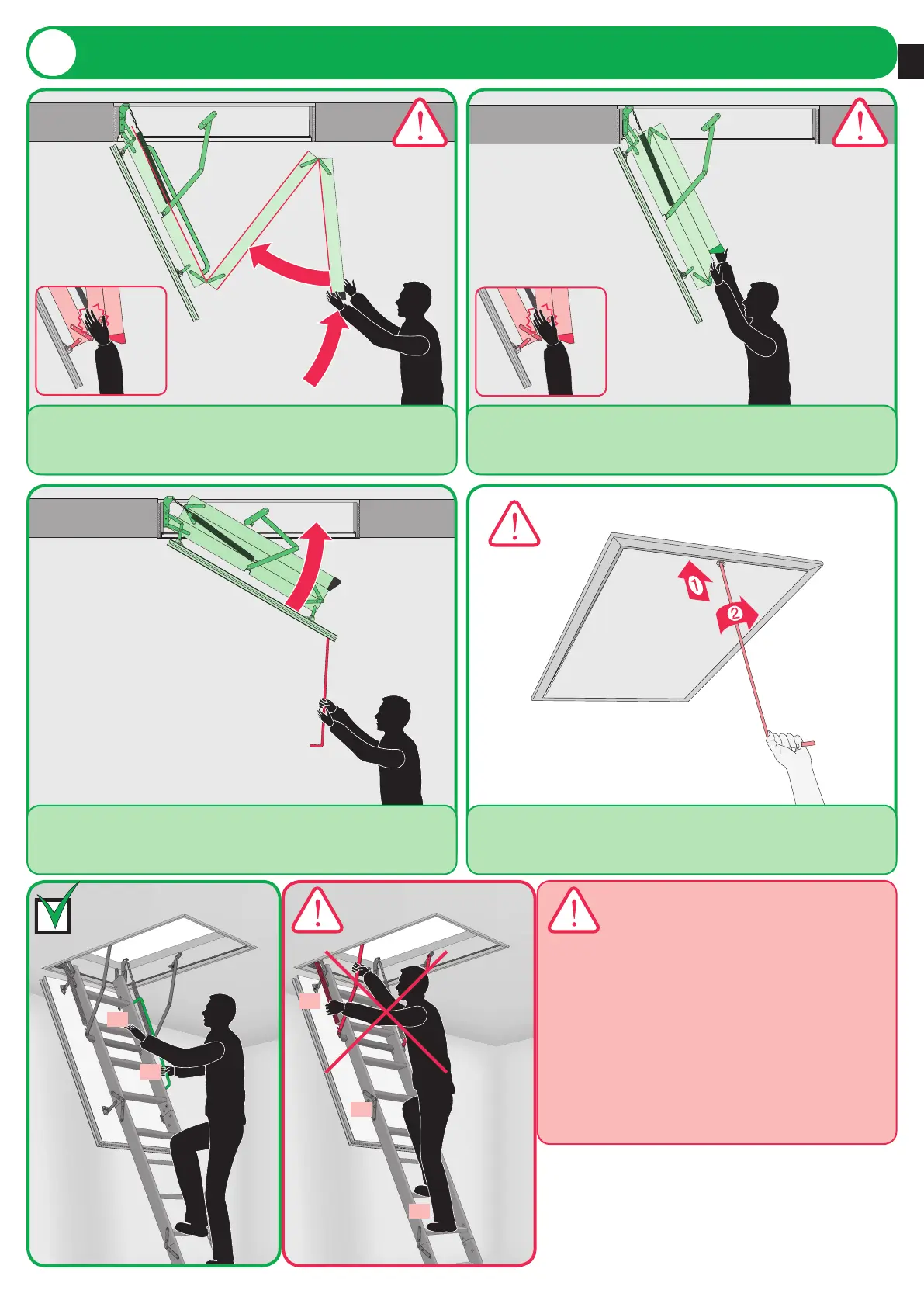 1

2