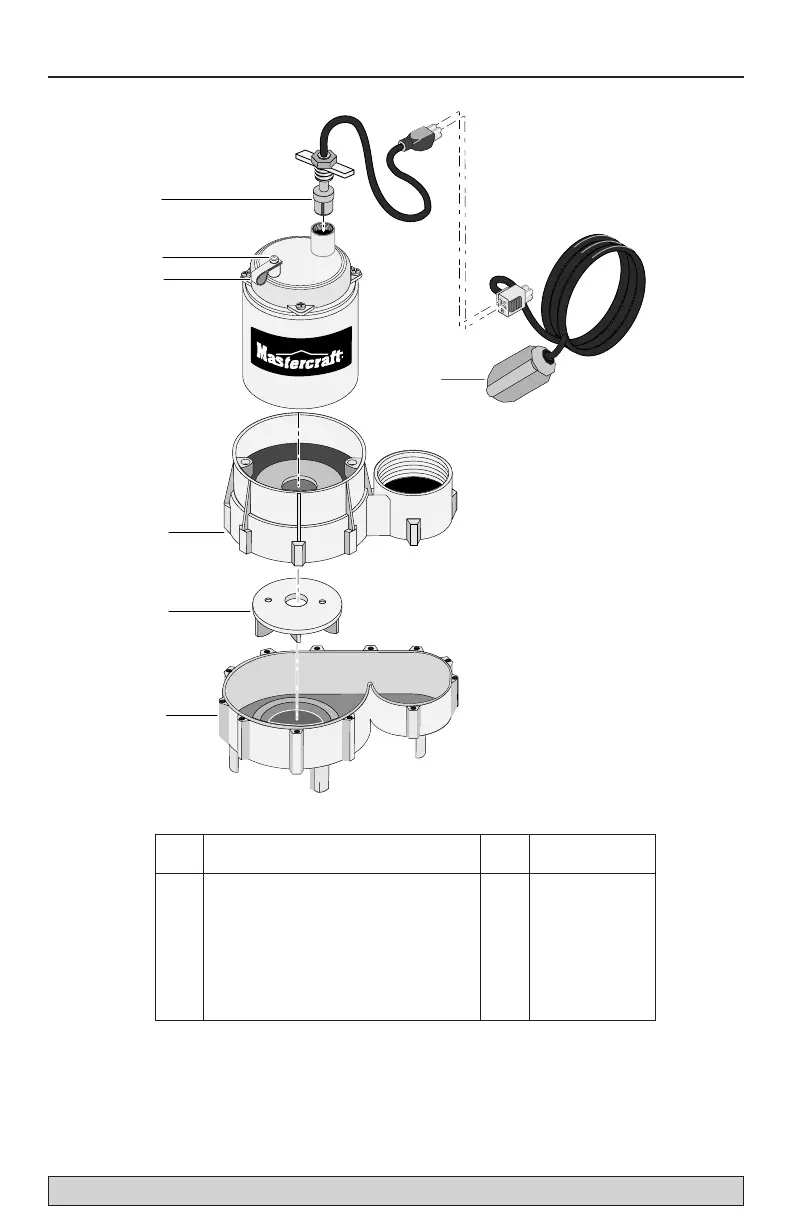 Mastercraft