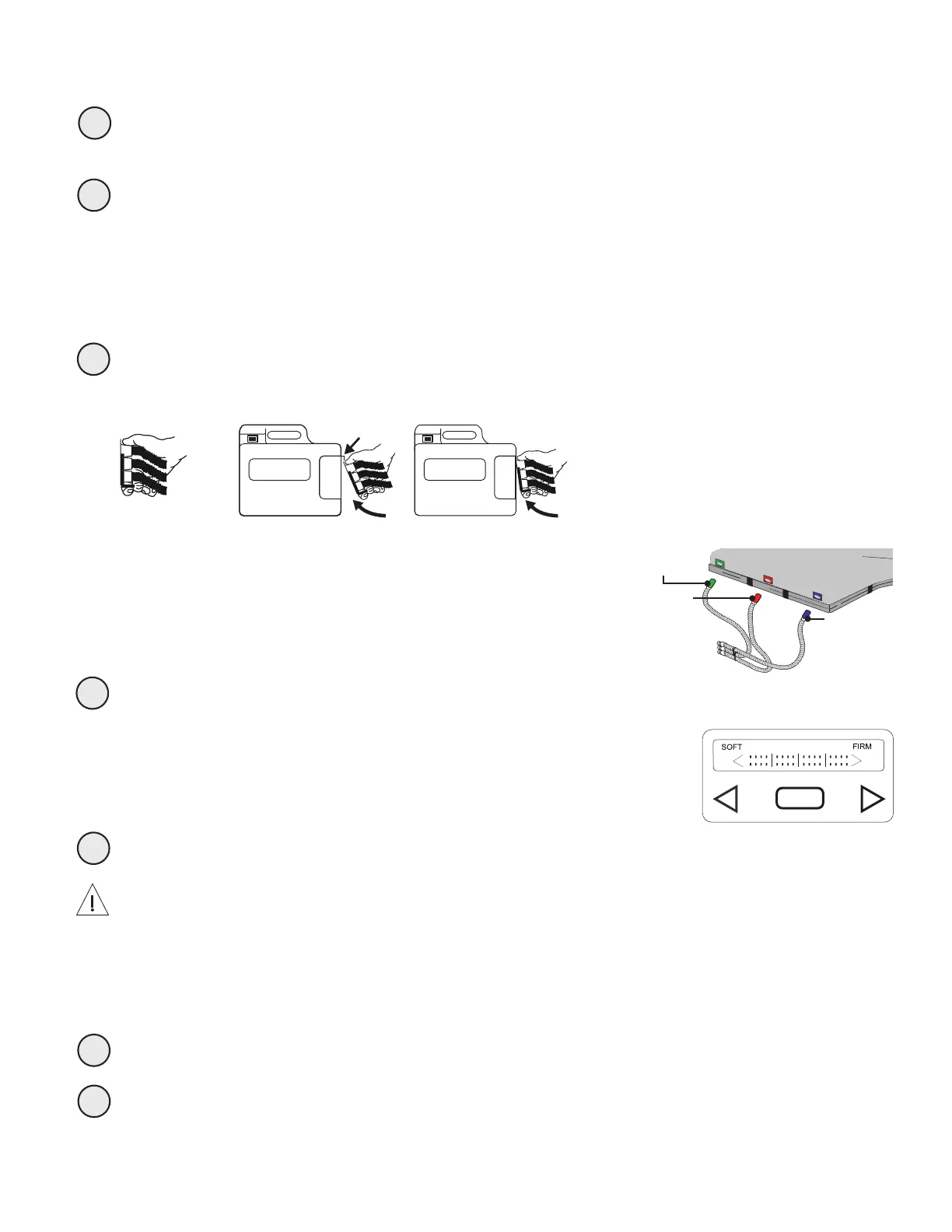 SOFT FIRM