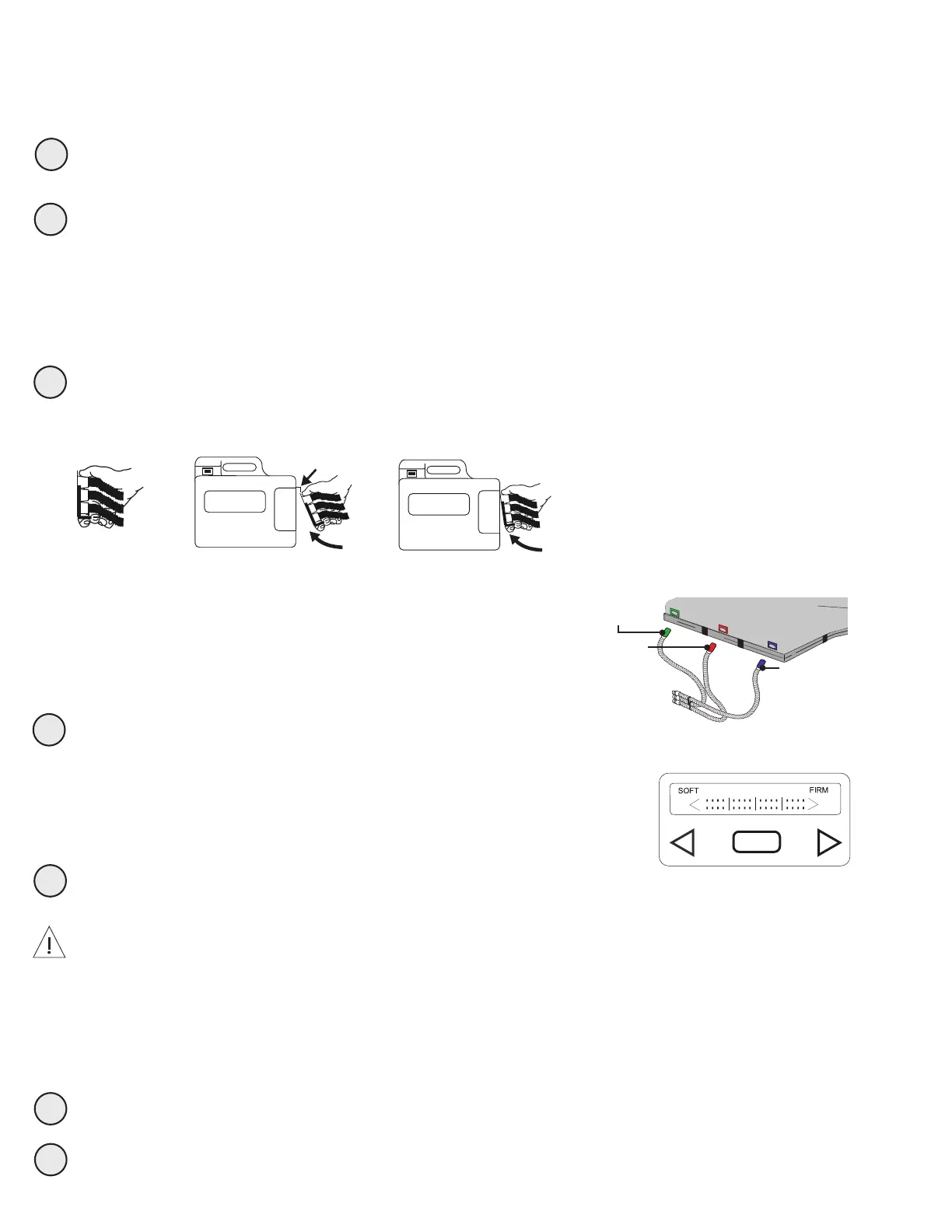 SOFT FIRM