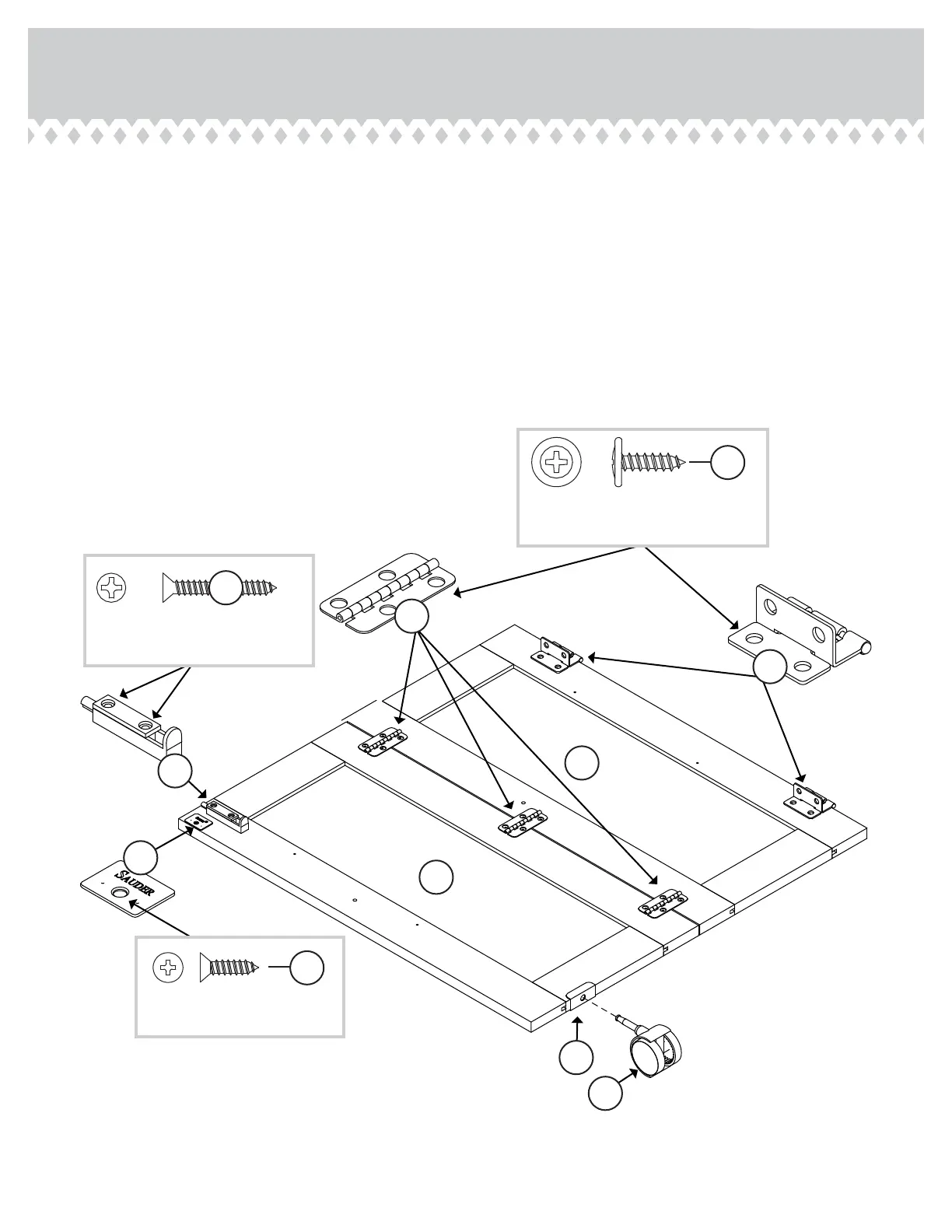 SAUDER