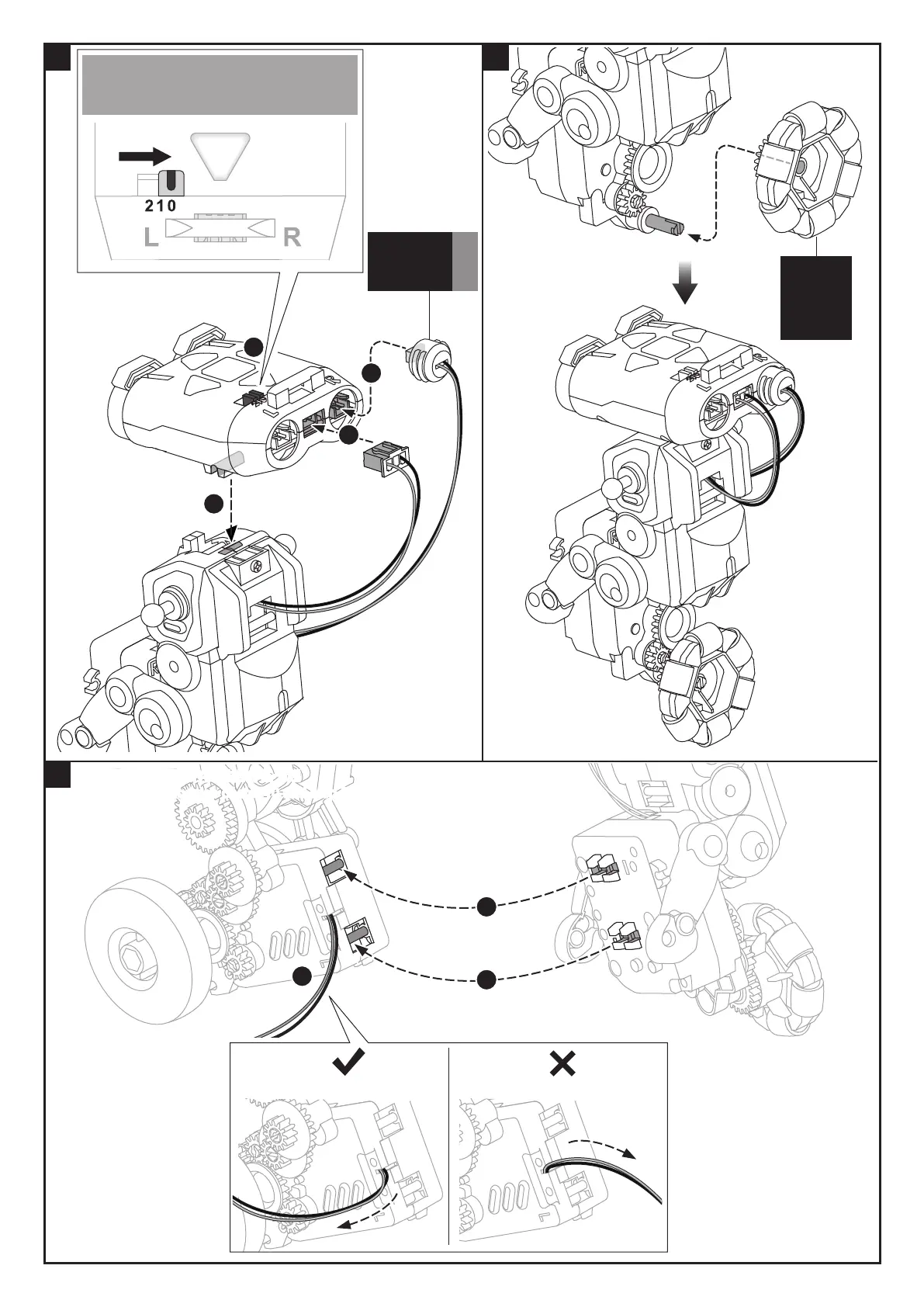 210

L

R