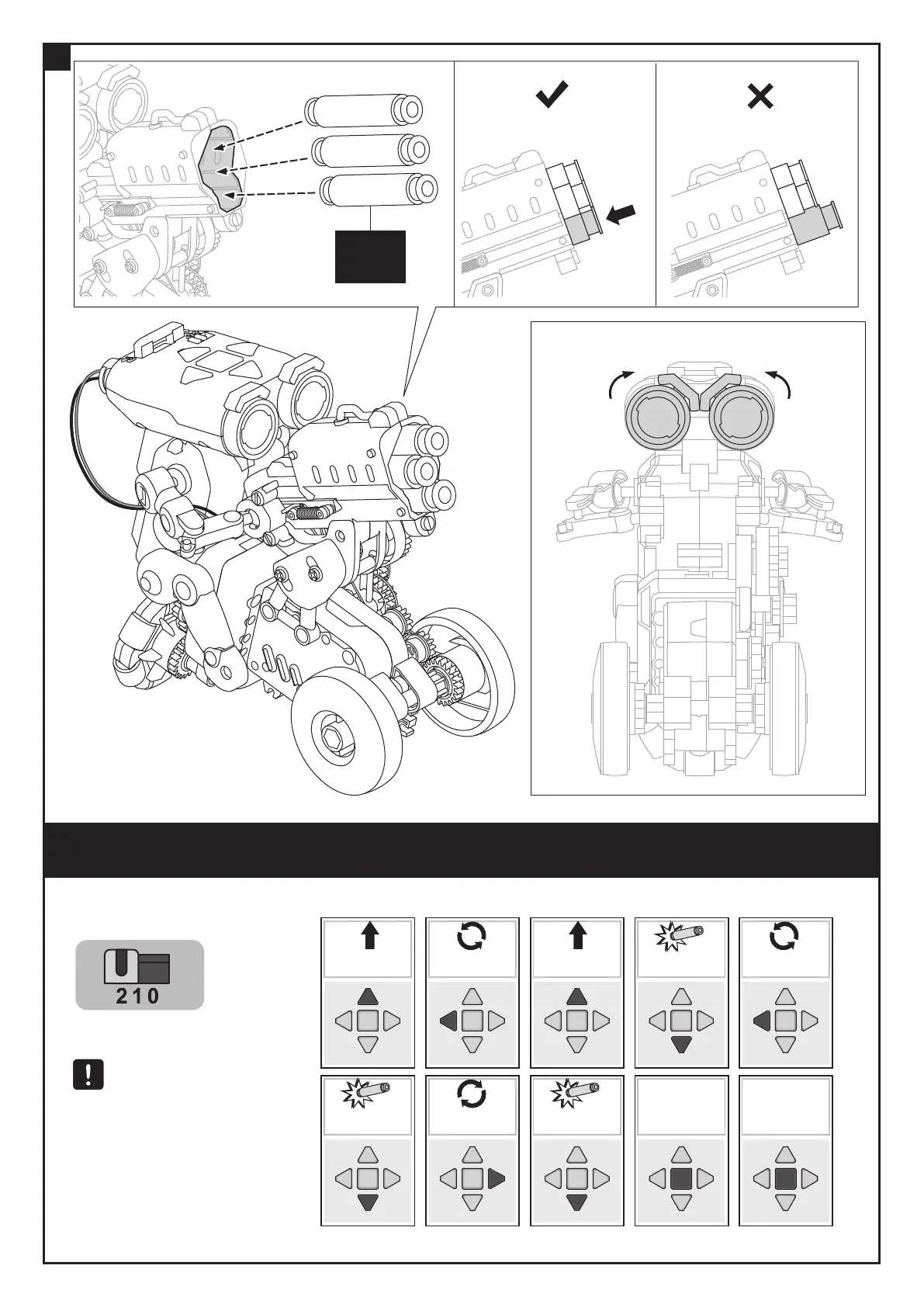 210