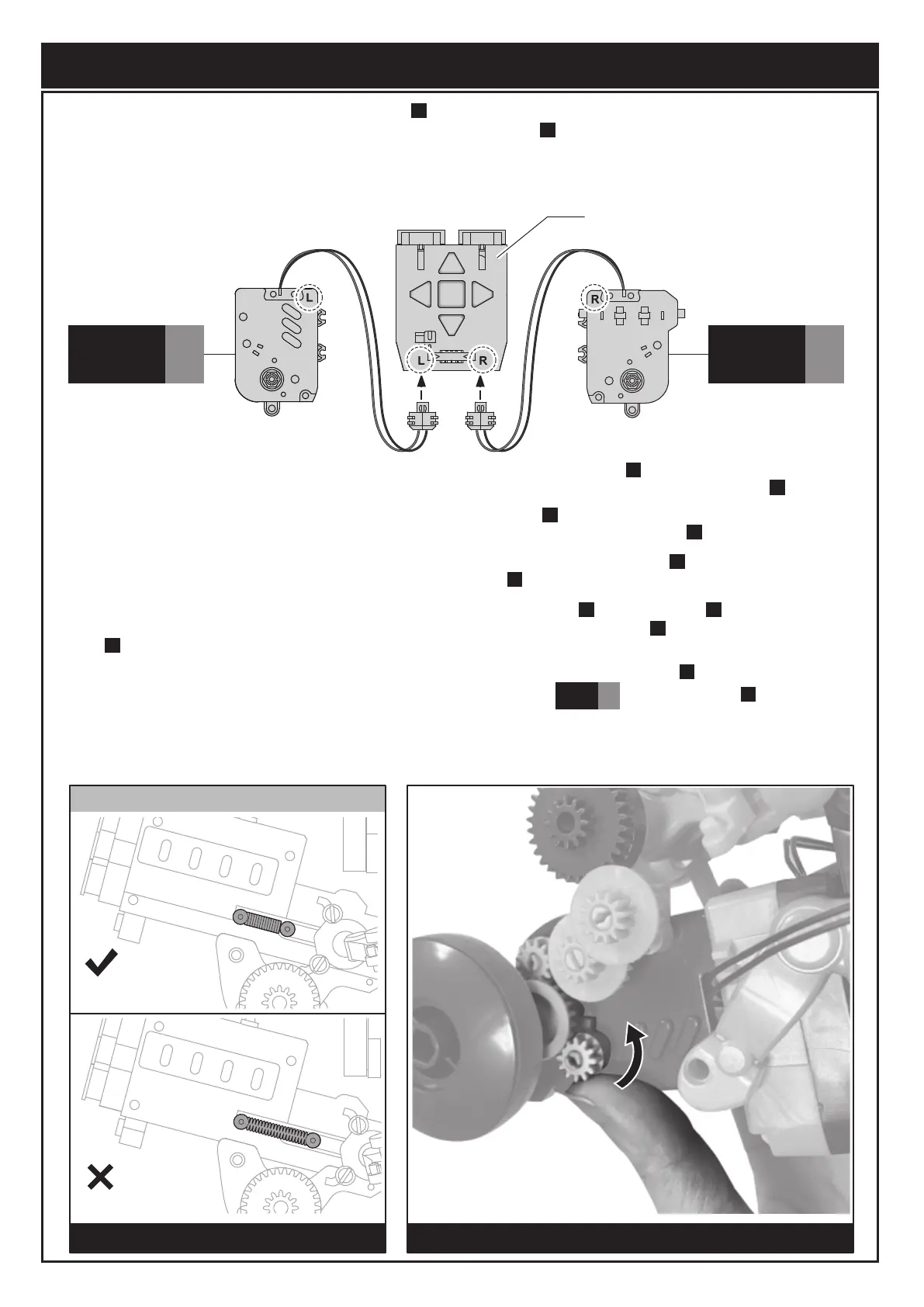 L

R

L

R