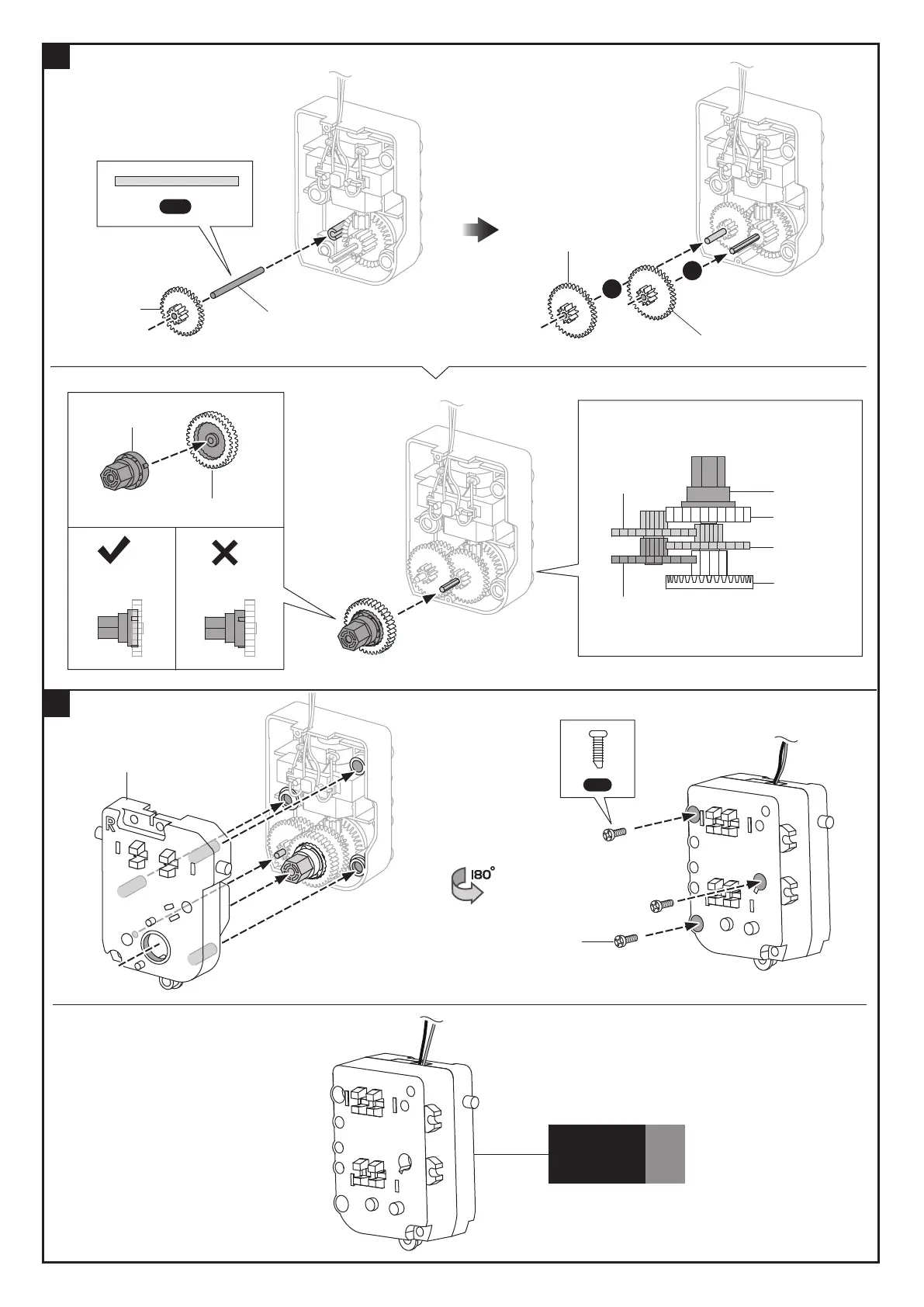 R

180°