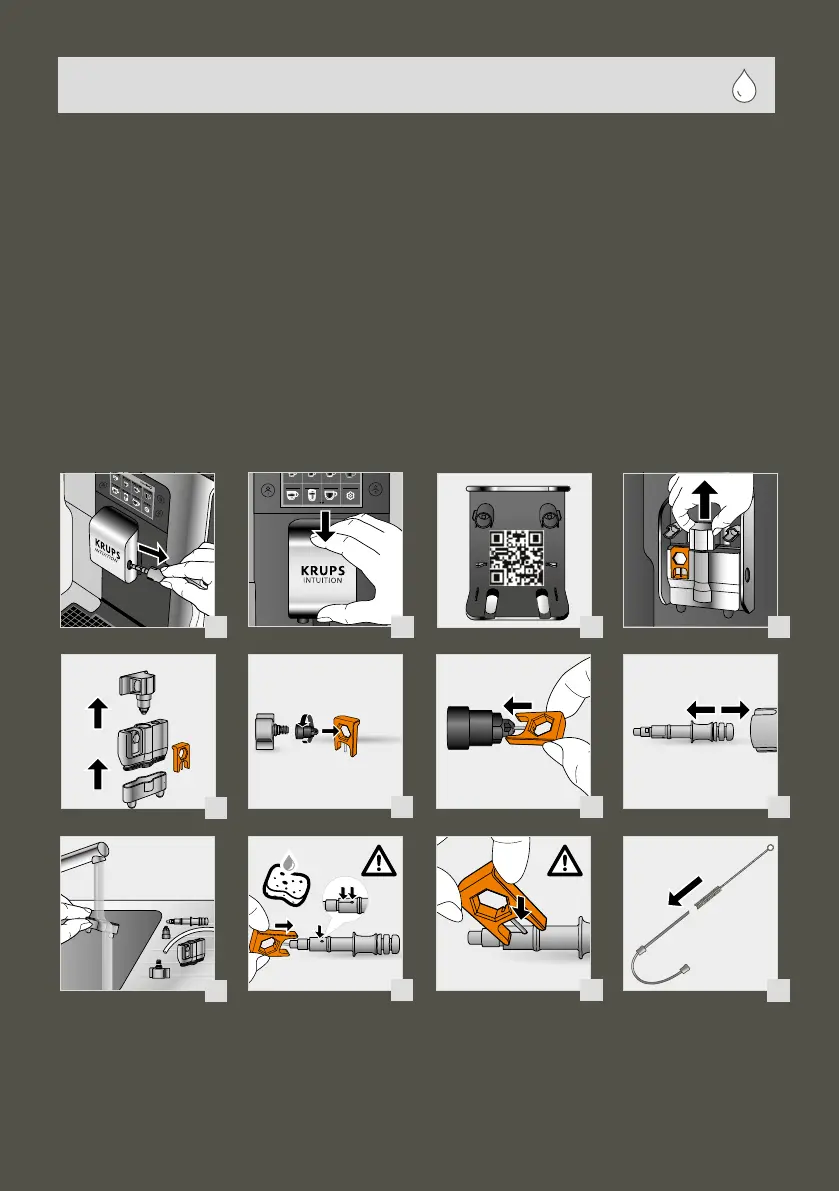 KRUPS
INTUITION

KRUPS
INTUITION