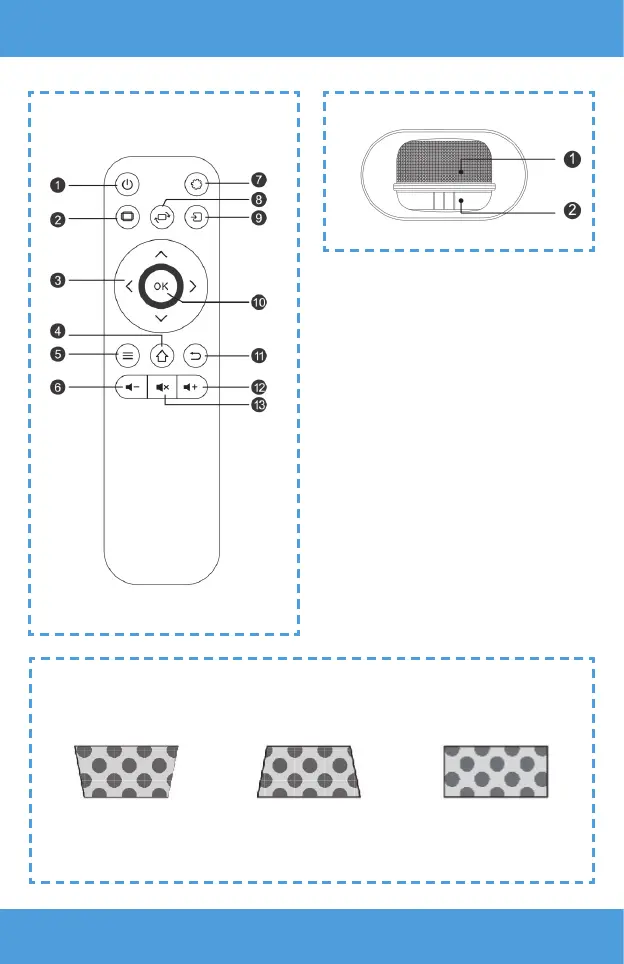 1
2
3
4
5
6
7
8
9
10
11
12
13
OK
1
2