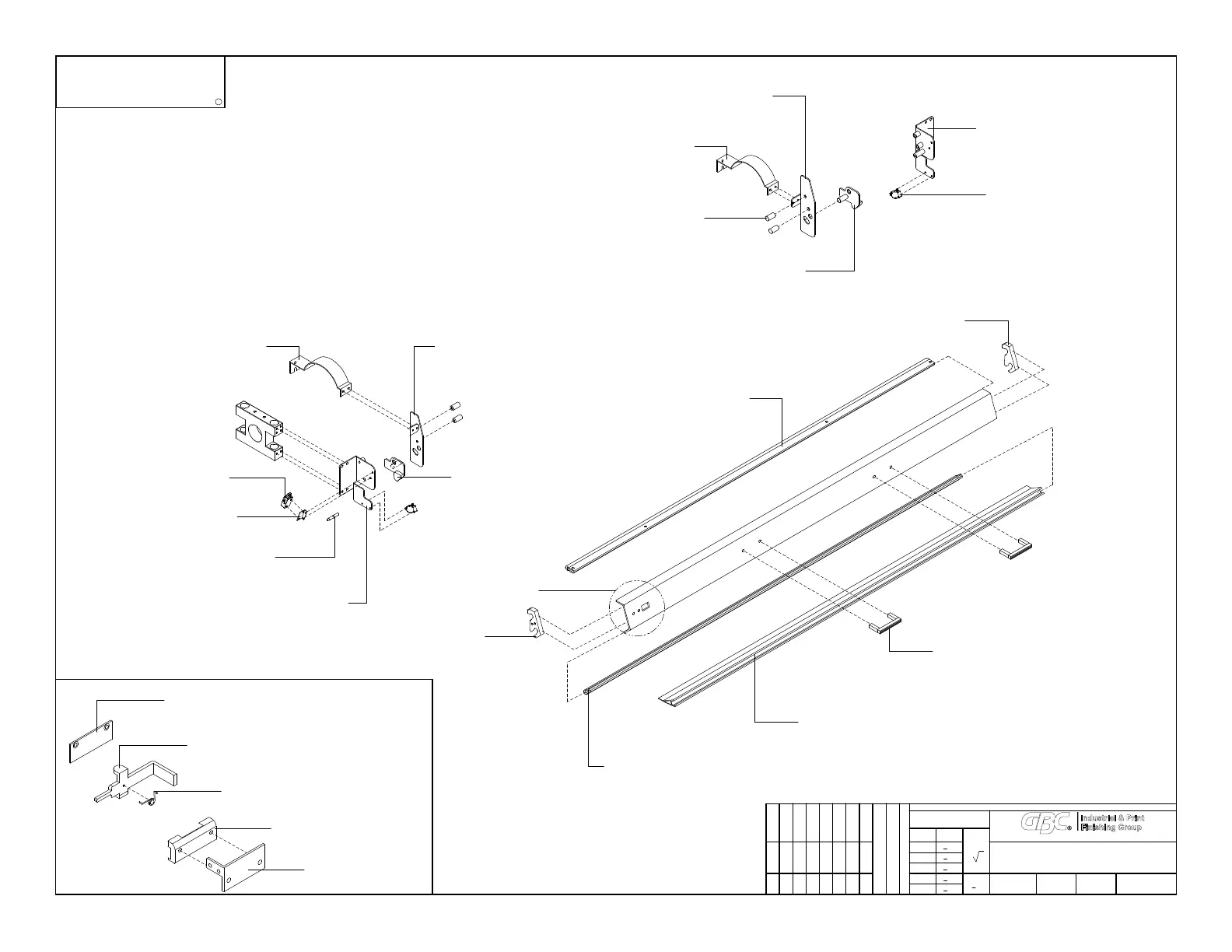 GBC® Industrial & Print Finishing Group