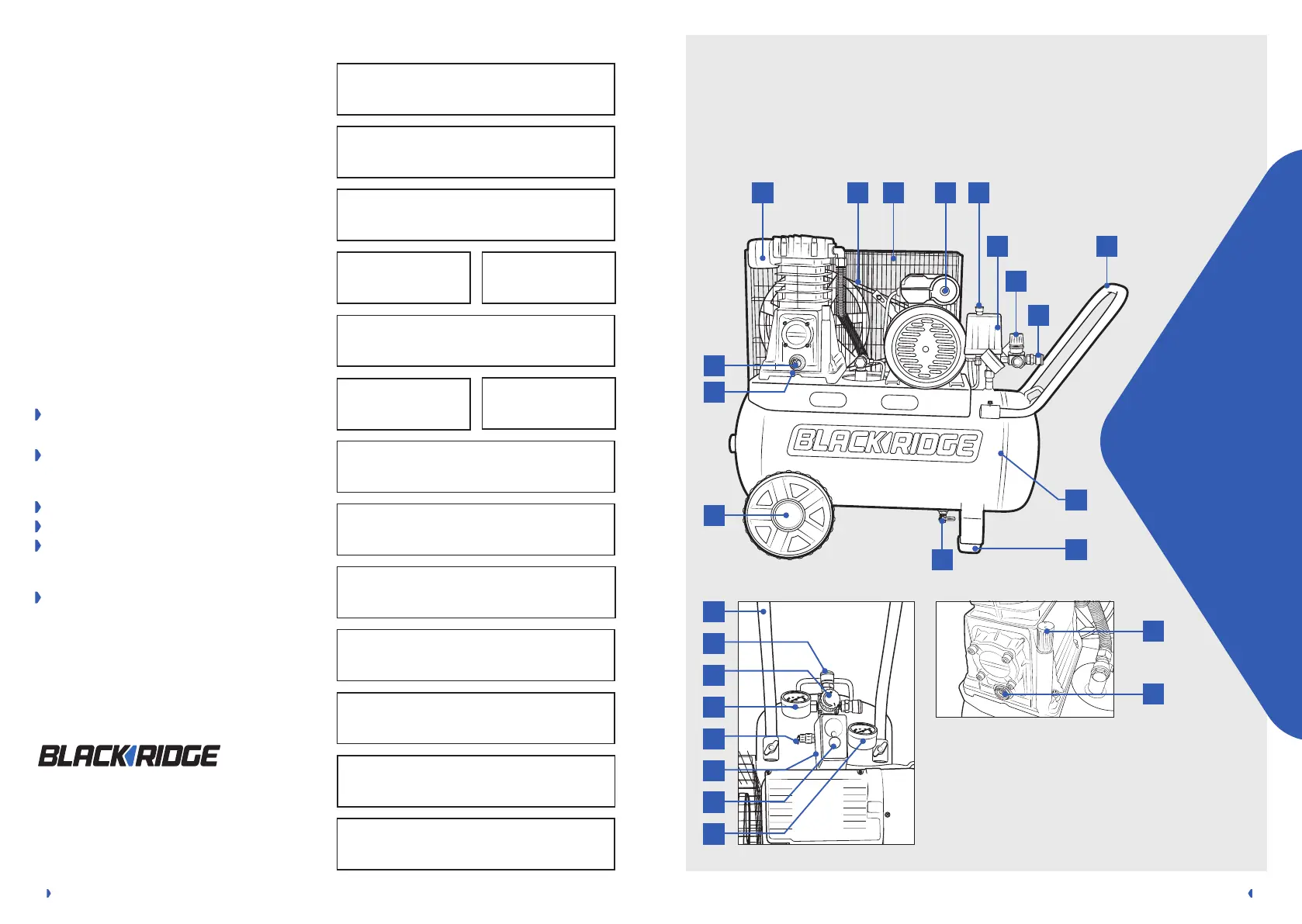 BLACKRIDGE

BLACKRIDGE