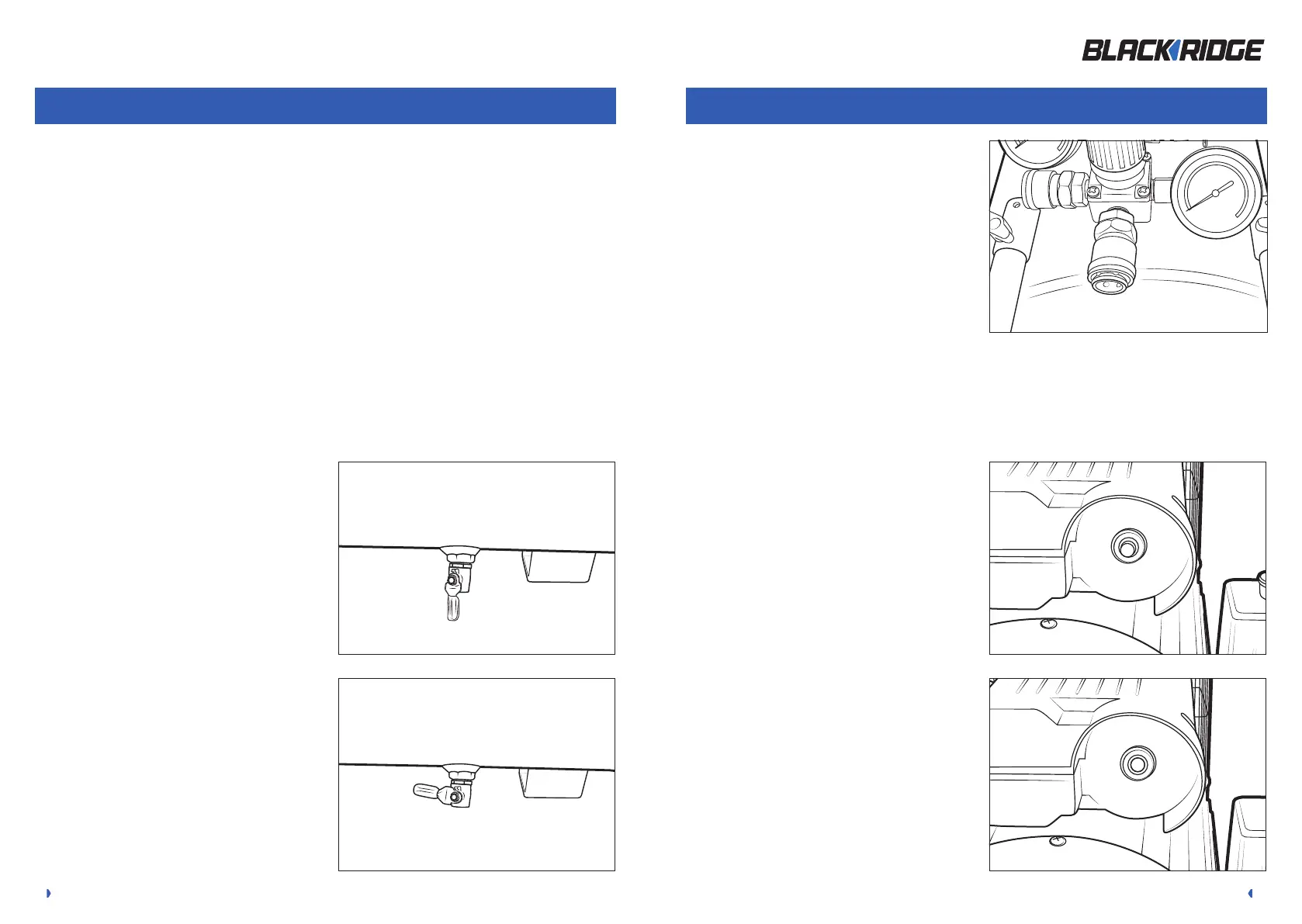 BLACKRIDGE