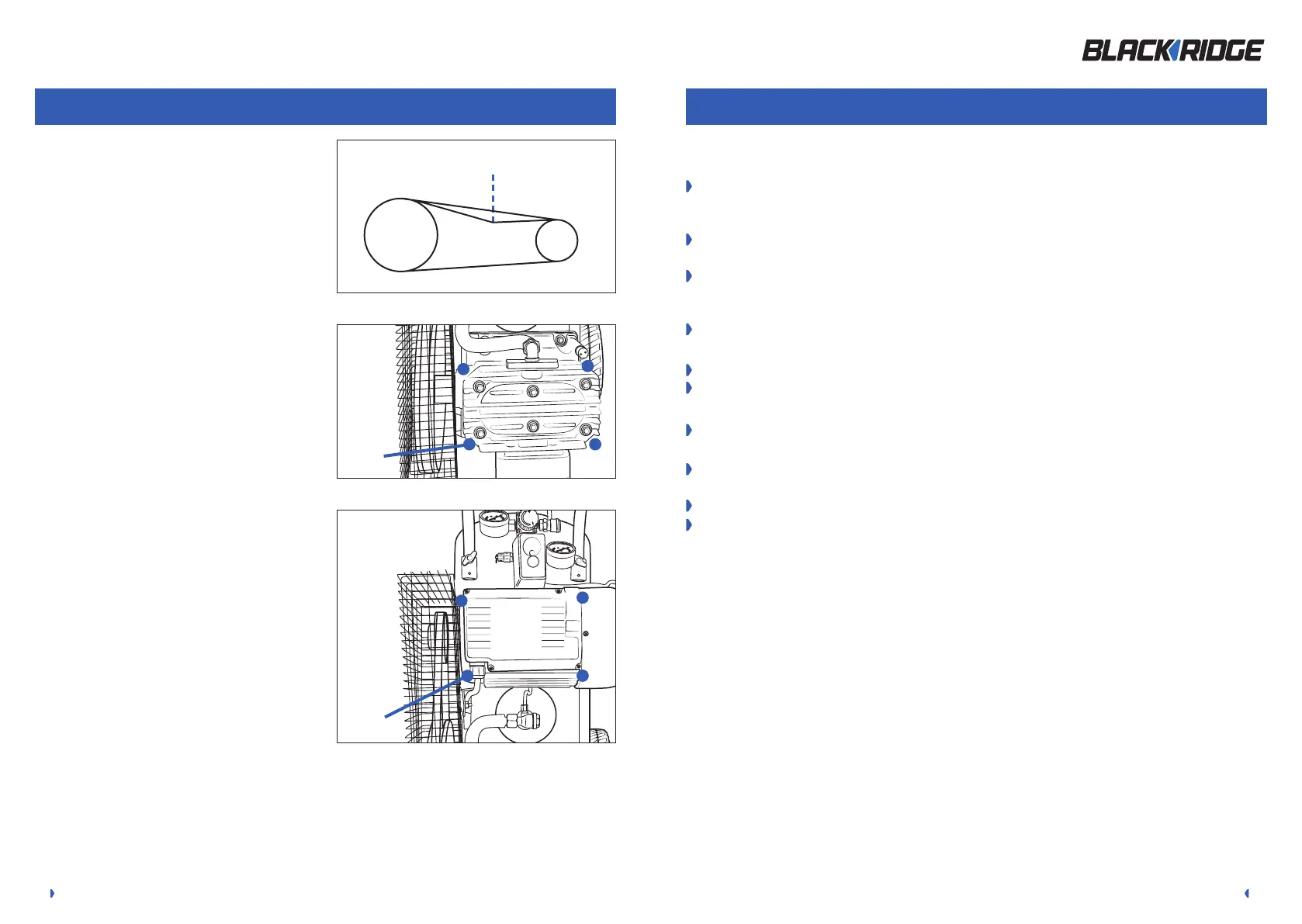 BLACKRIDGE