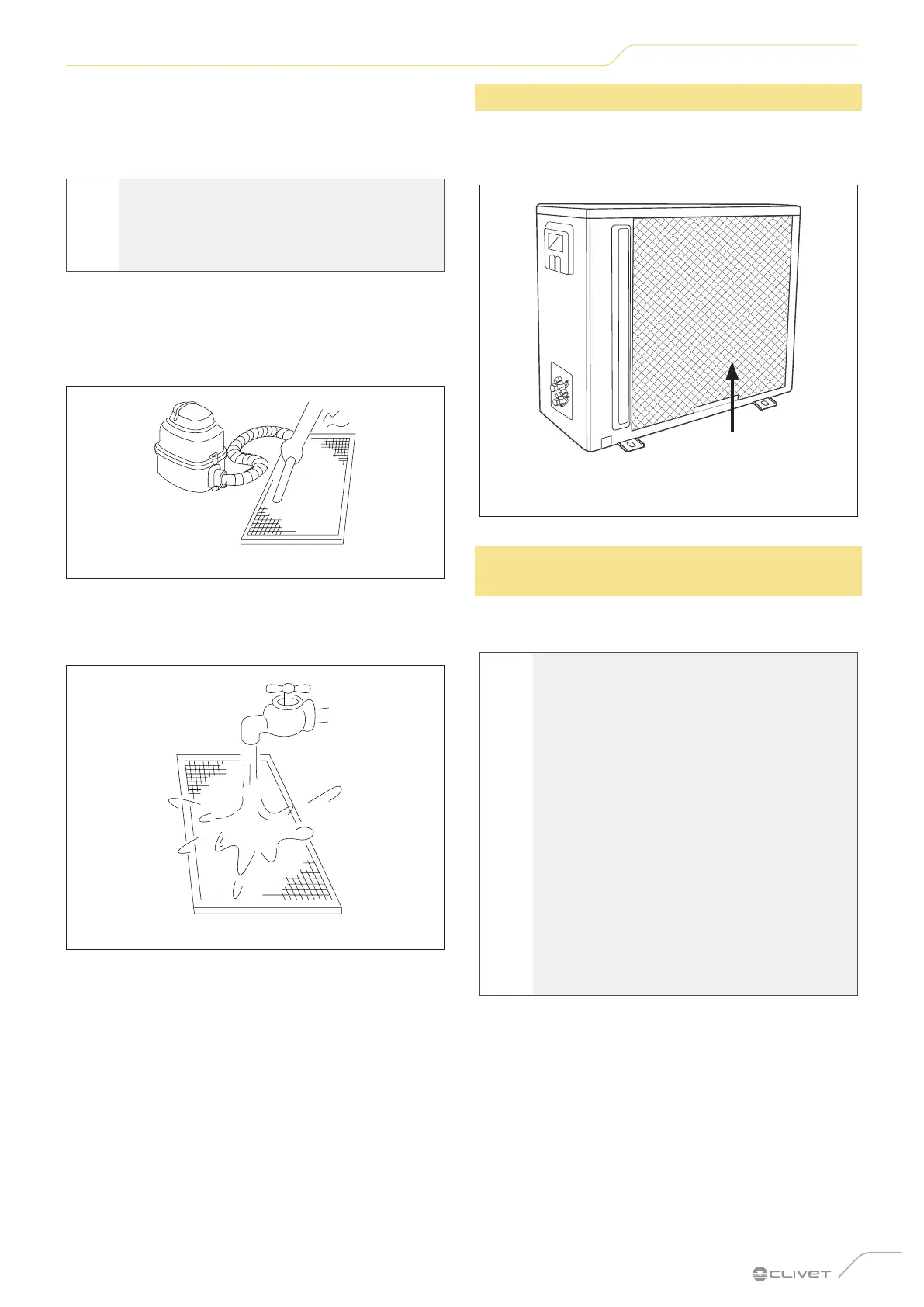 CLIVET