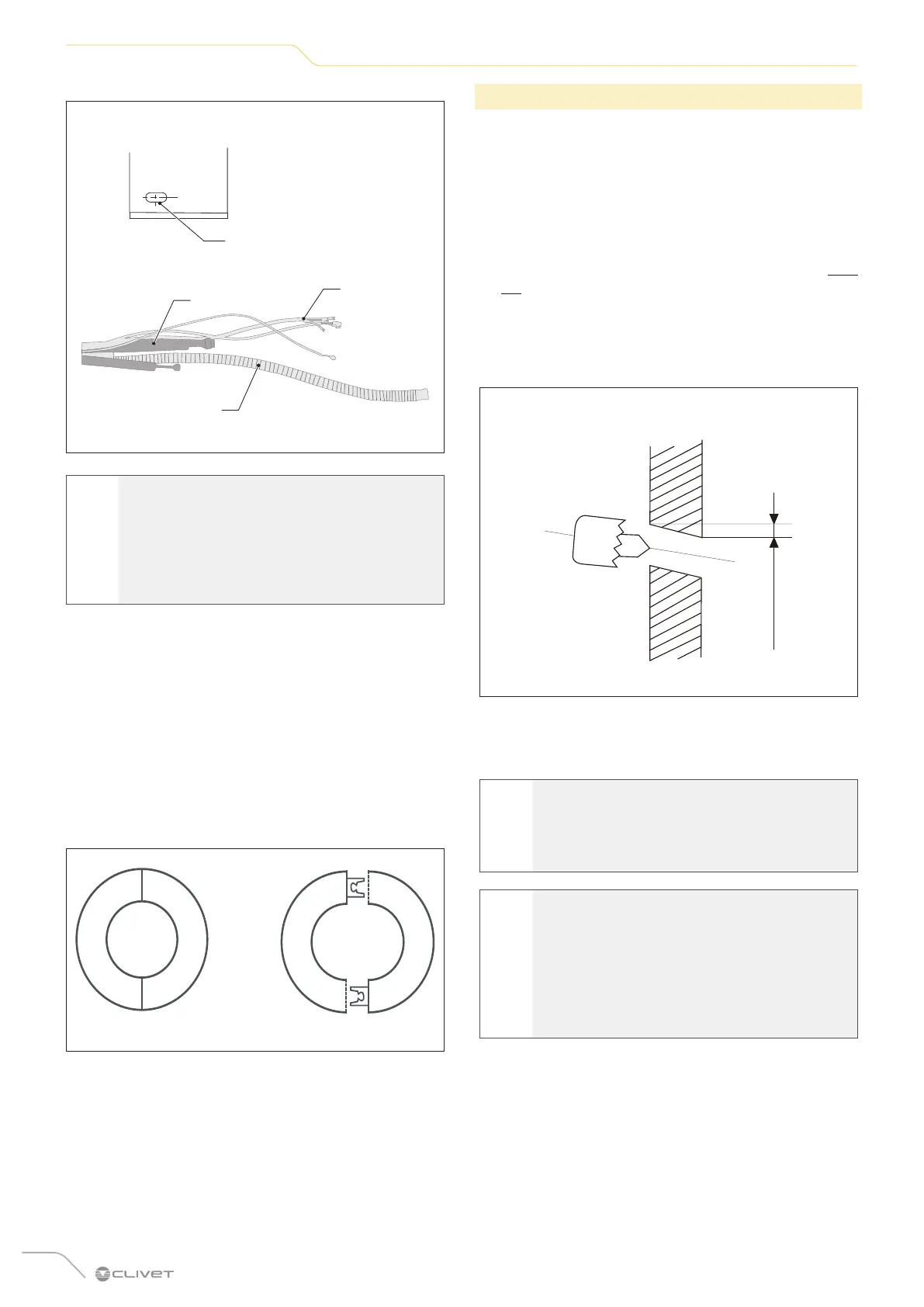 CLIVET