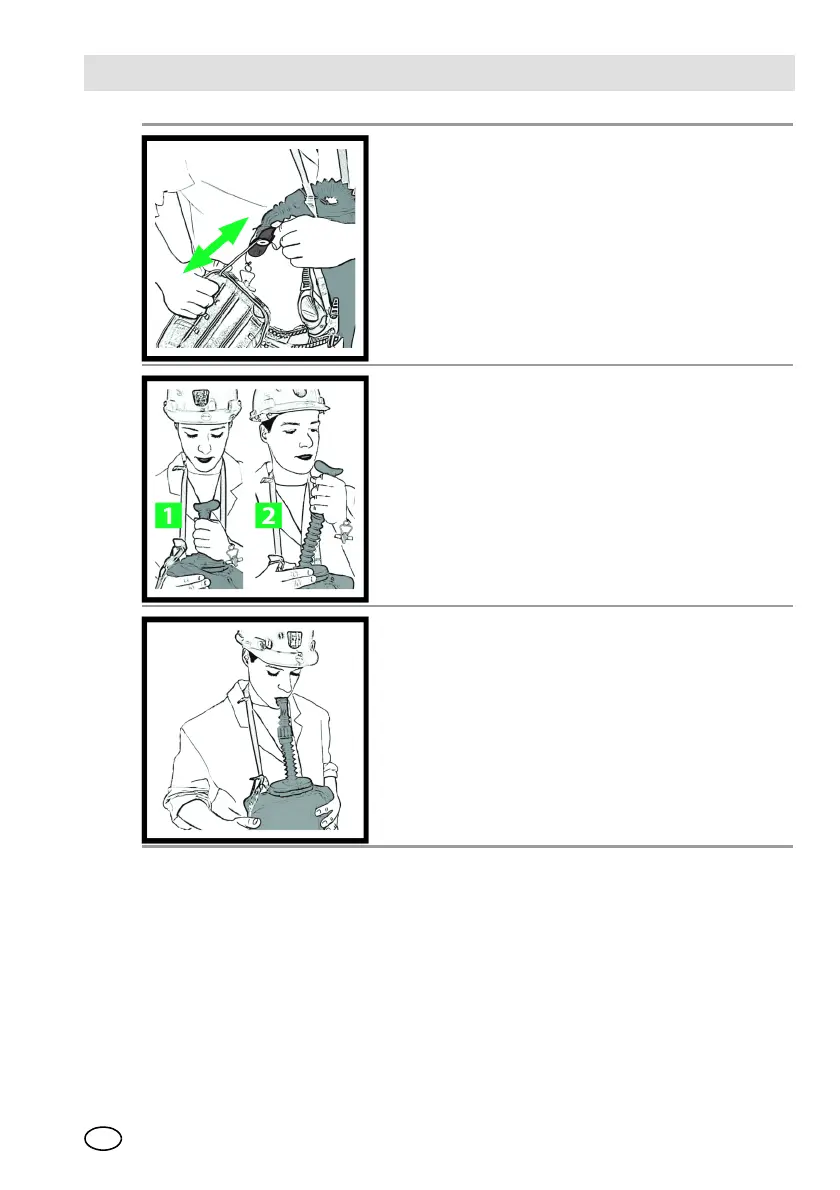 1

2