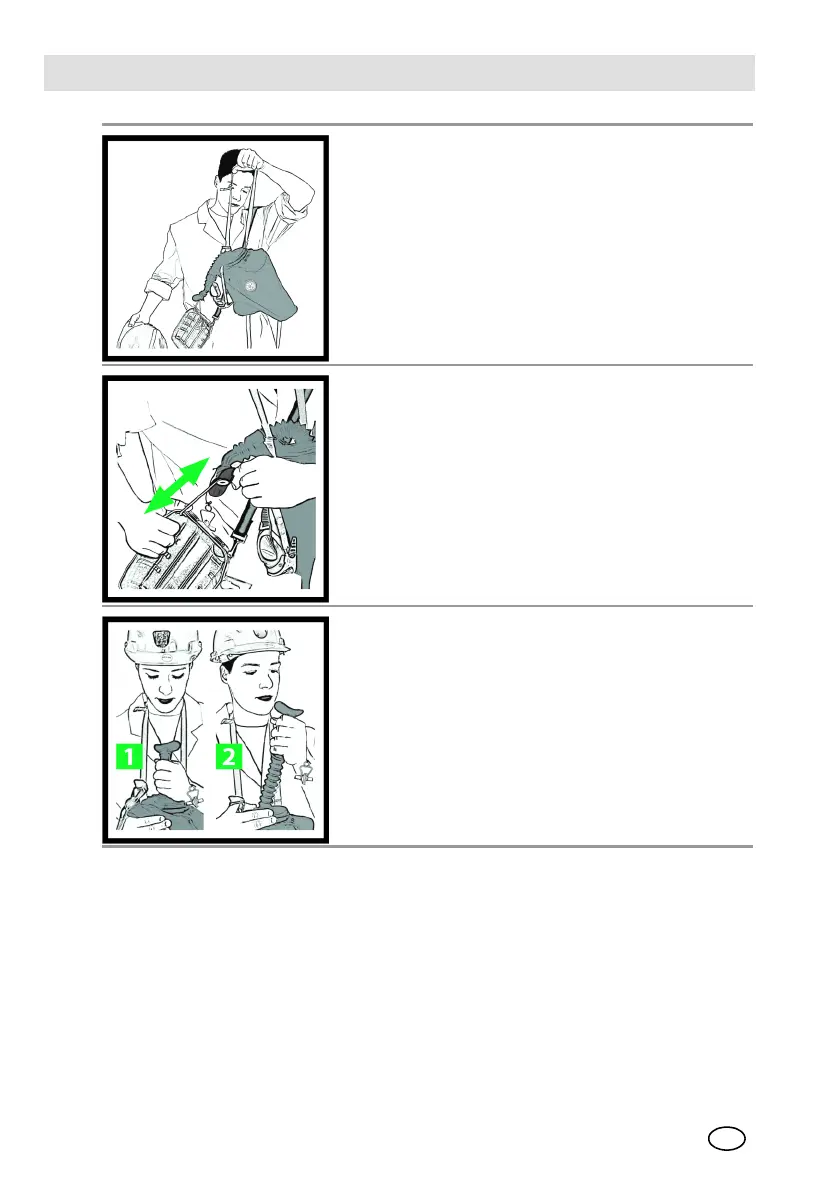 1

2