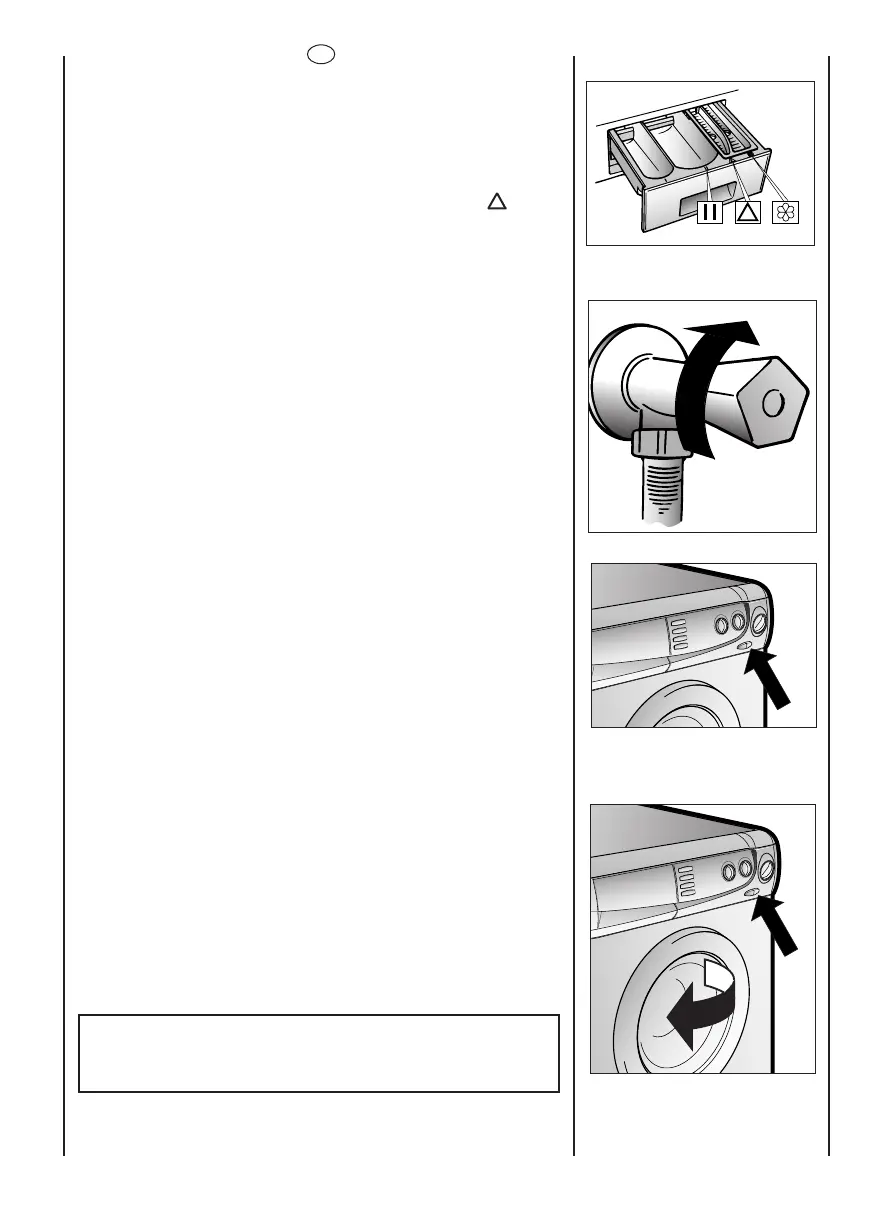 II