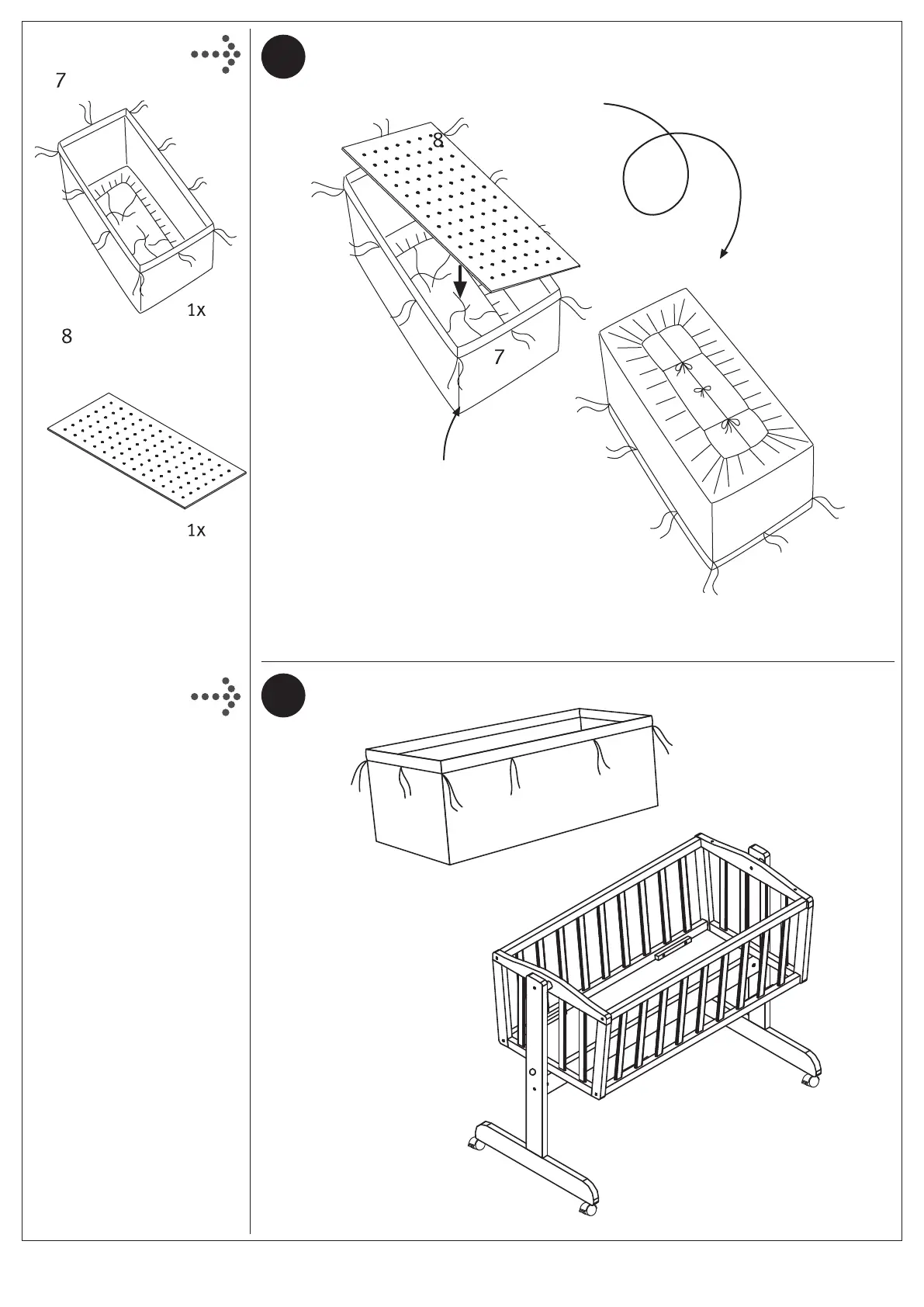 7

1x

8

1x

8

7