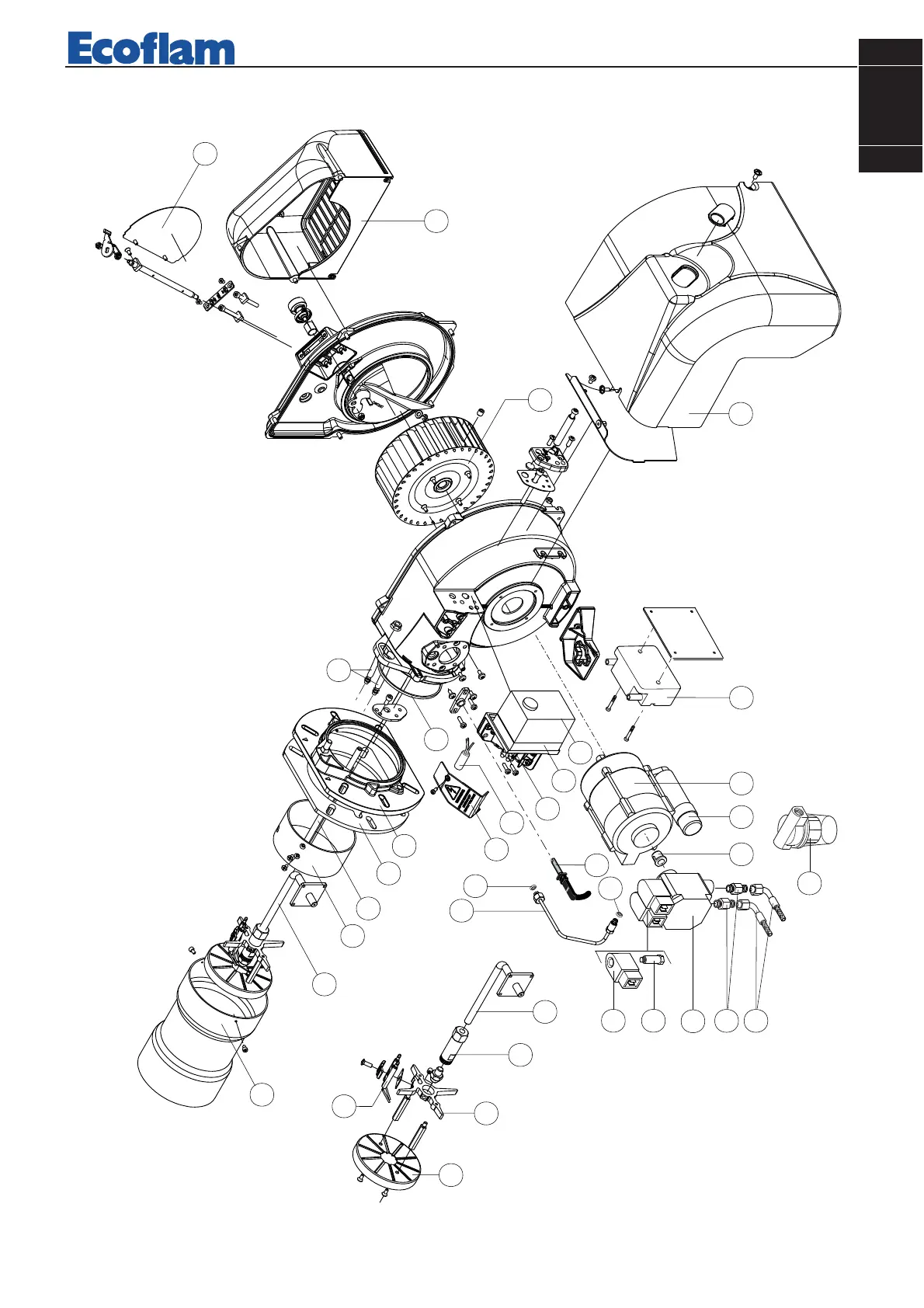 Ecoflam