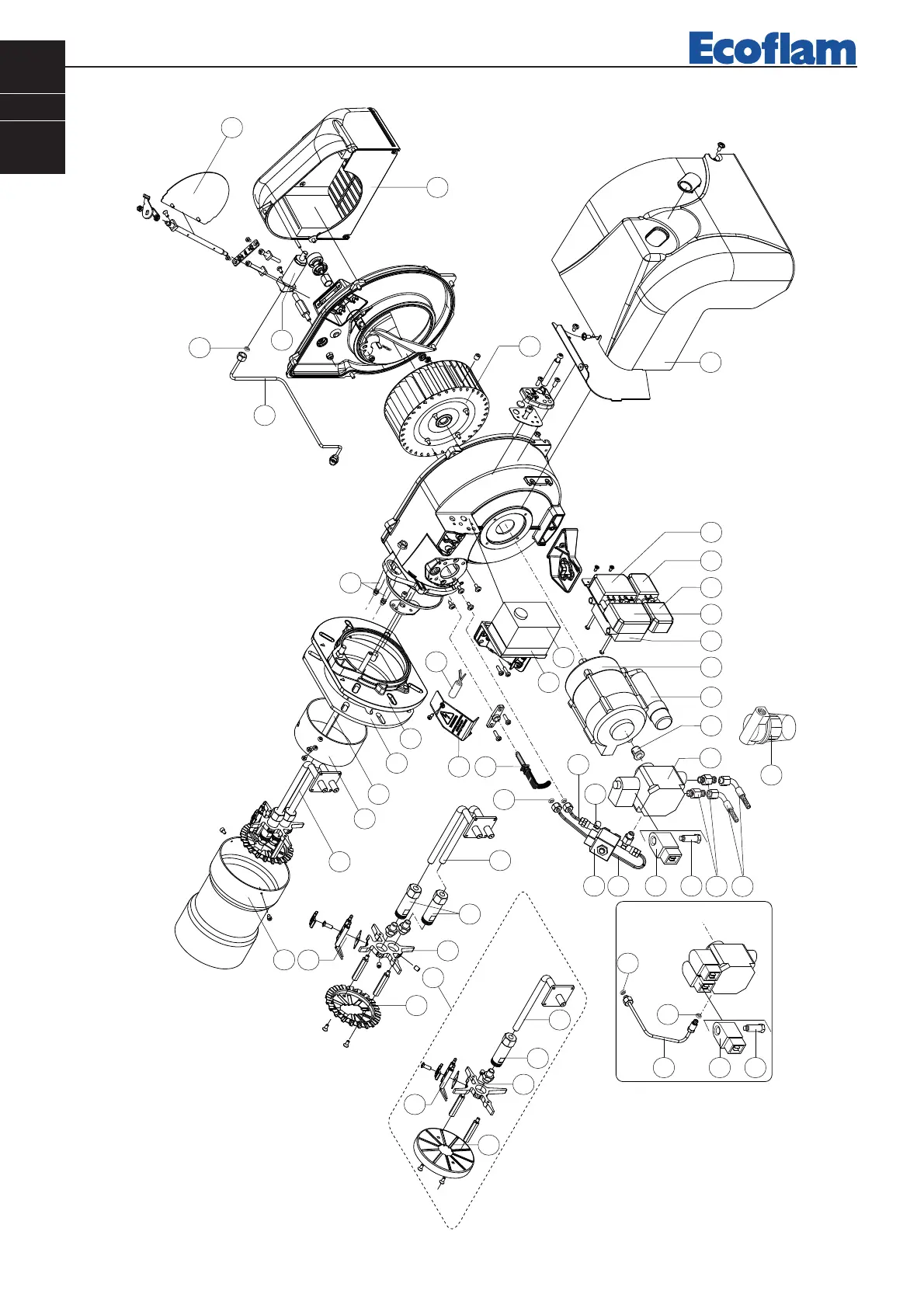 Ecoflam