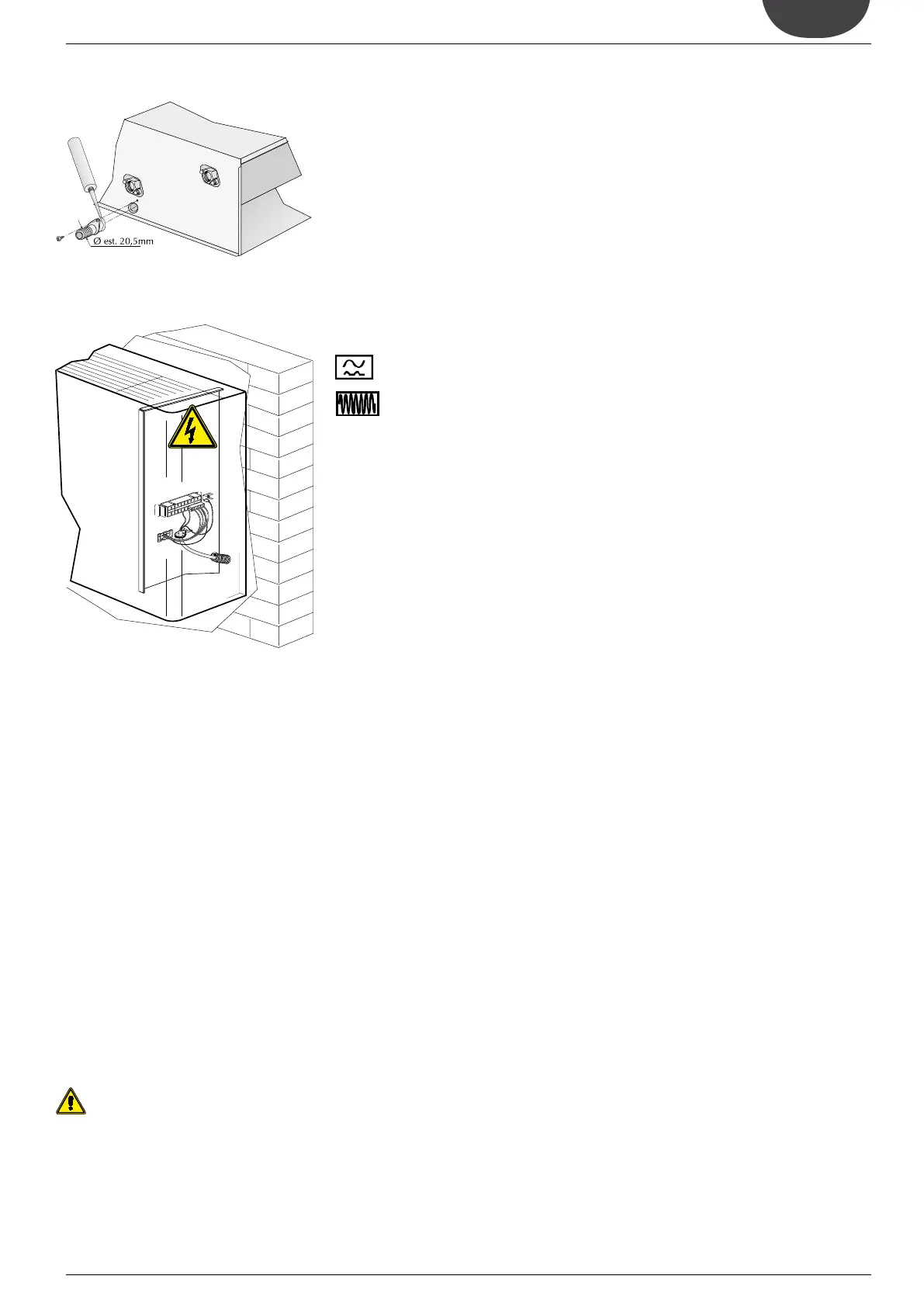 Ø est. 20,5mm