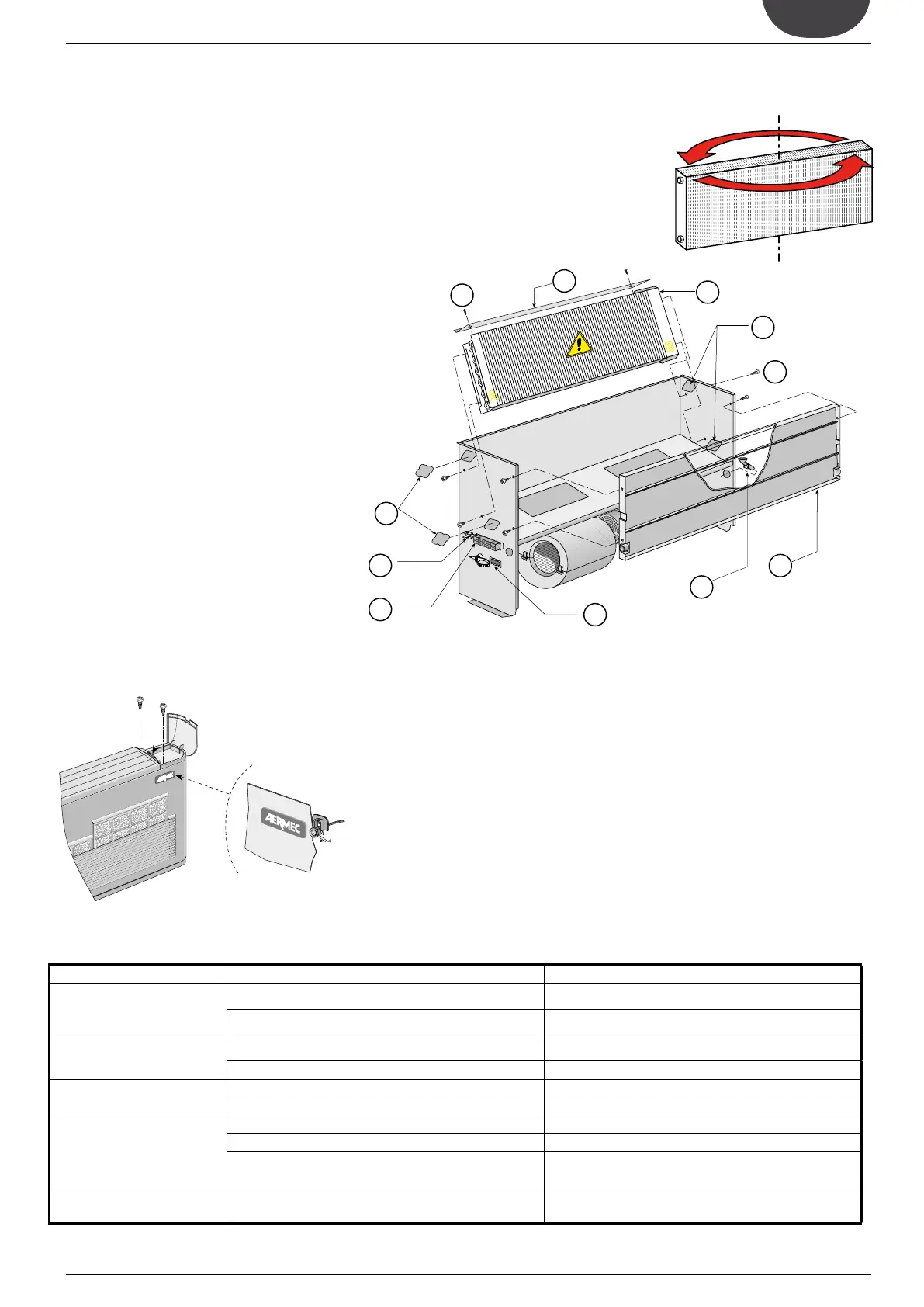 AERMEC

AERMEC