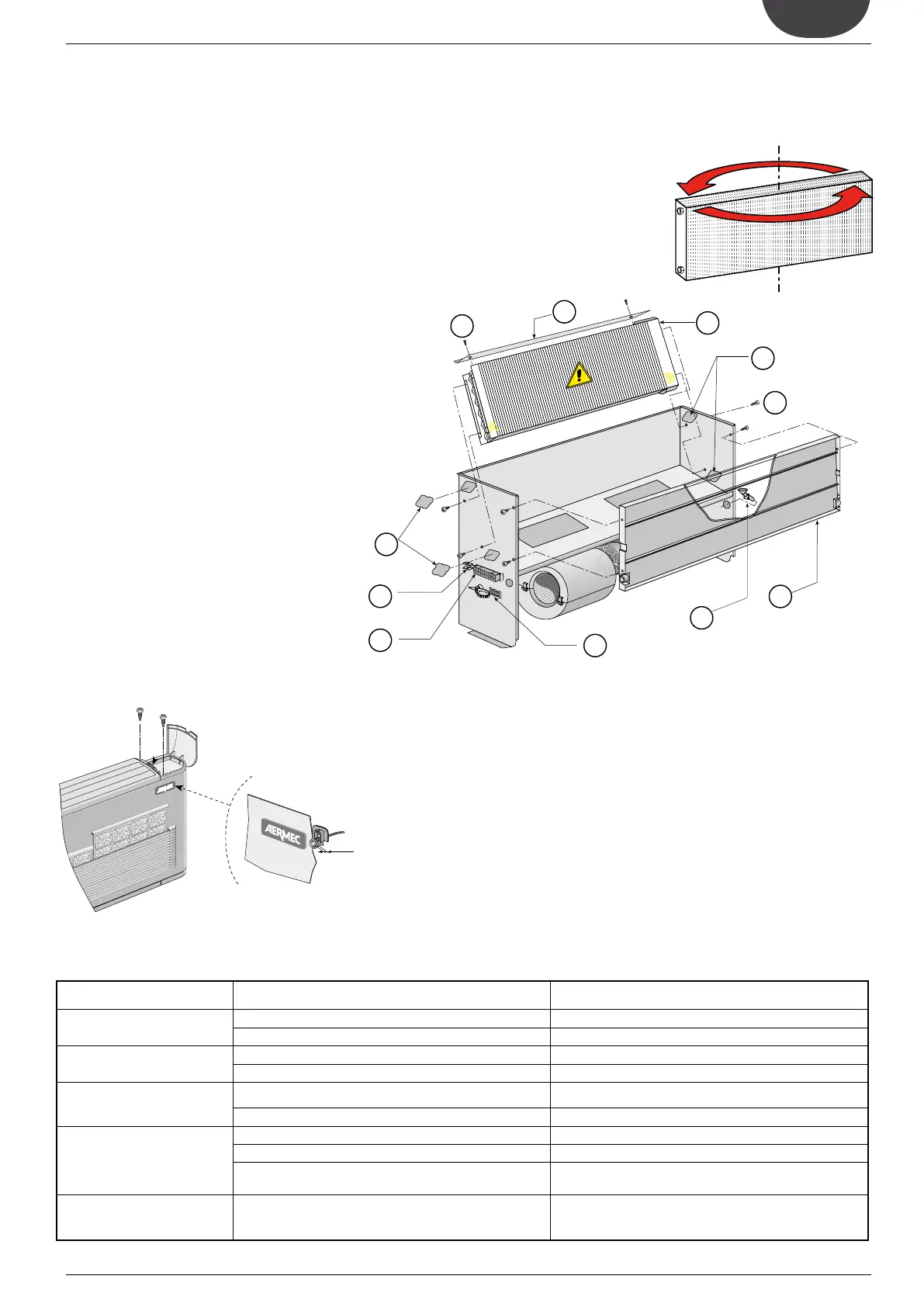 AERMEC