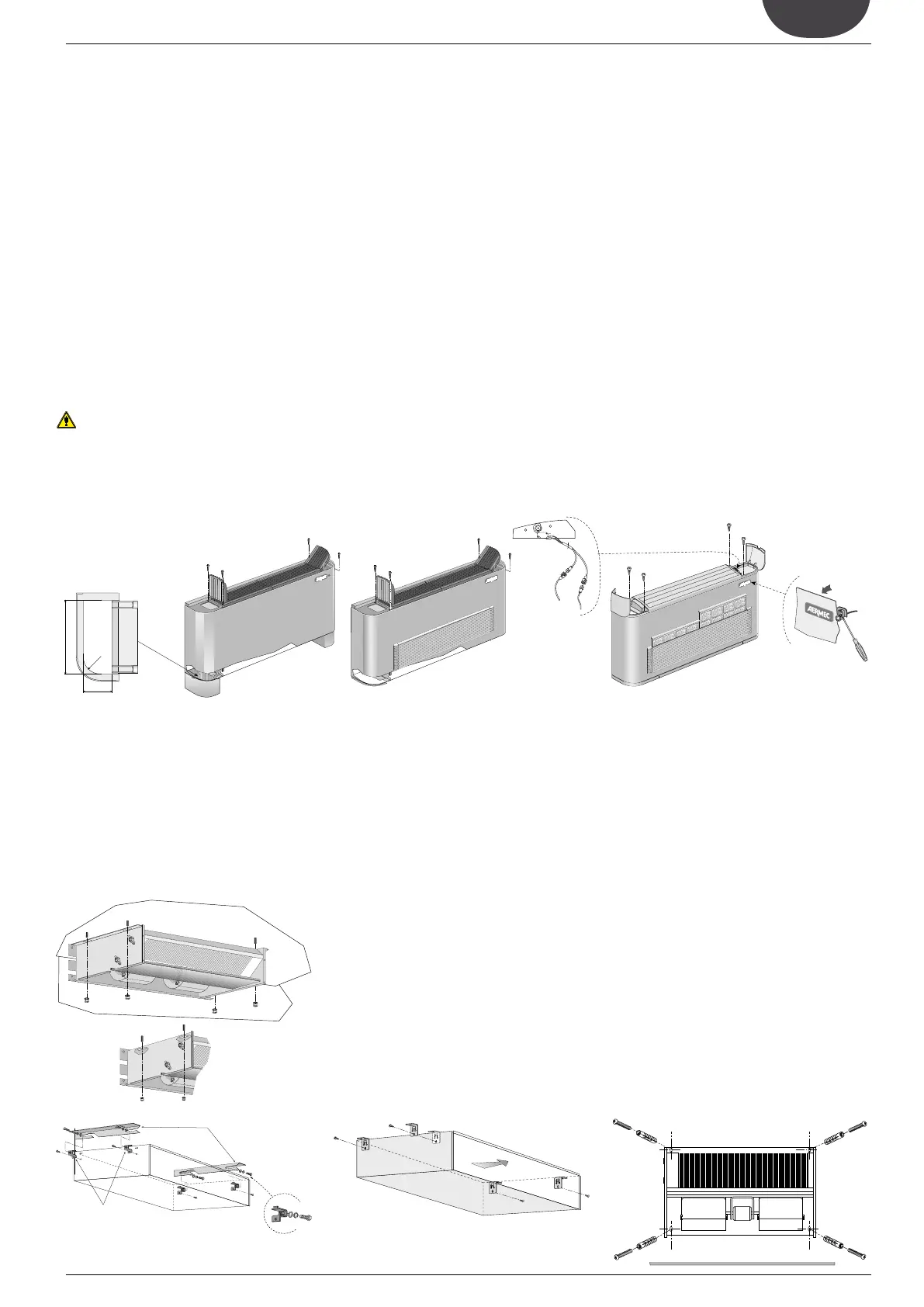 AERMEC