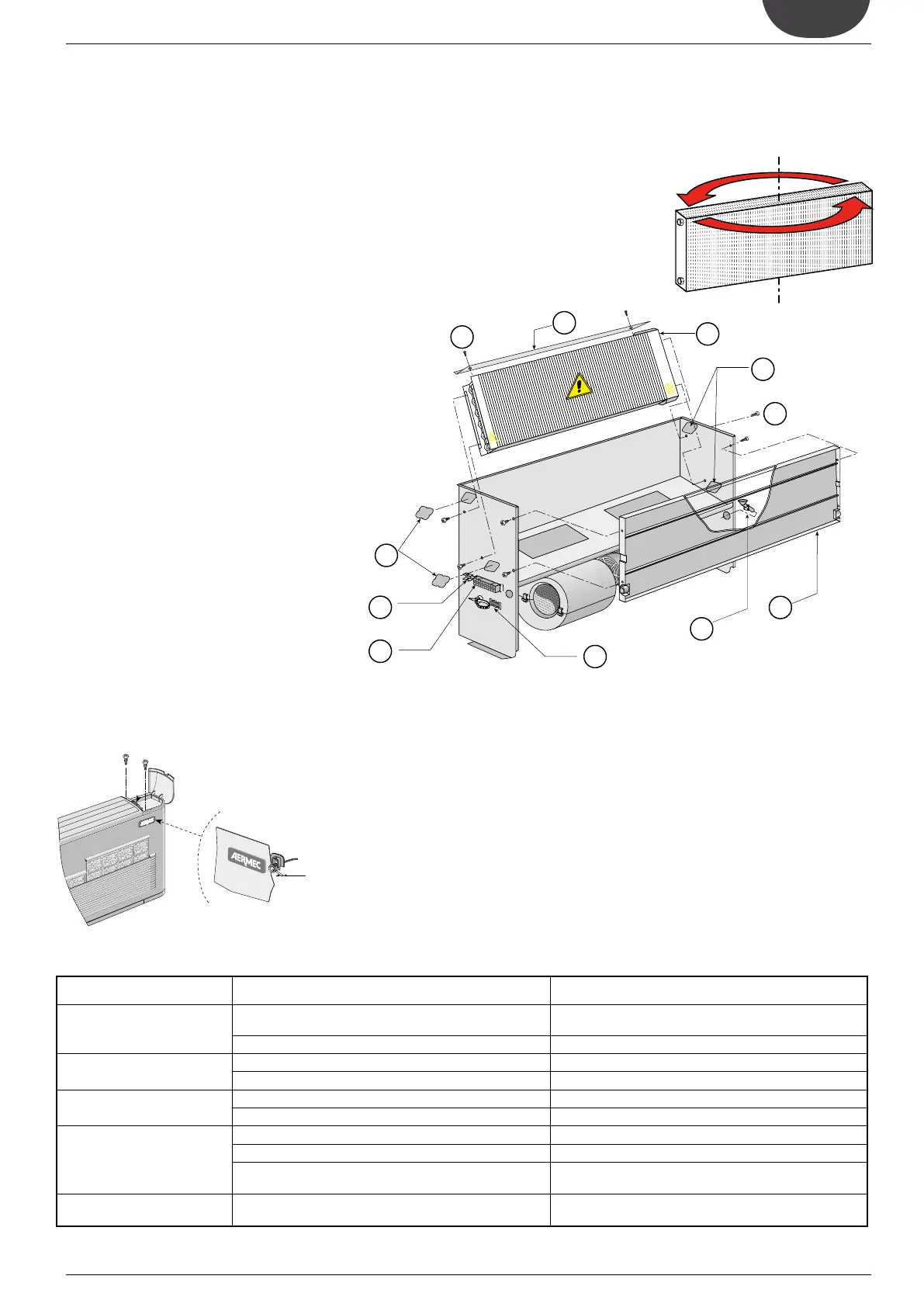 AERMEC