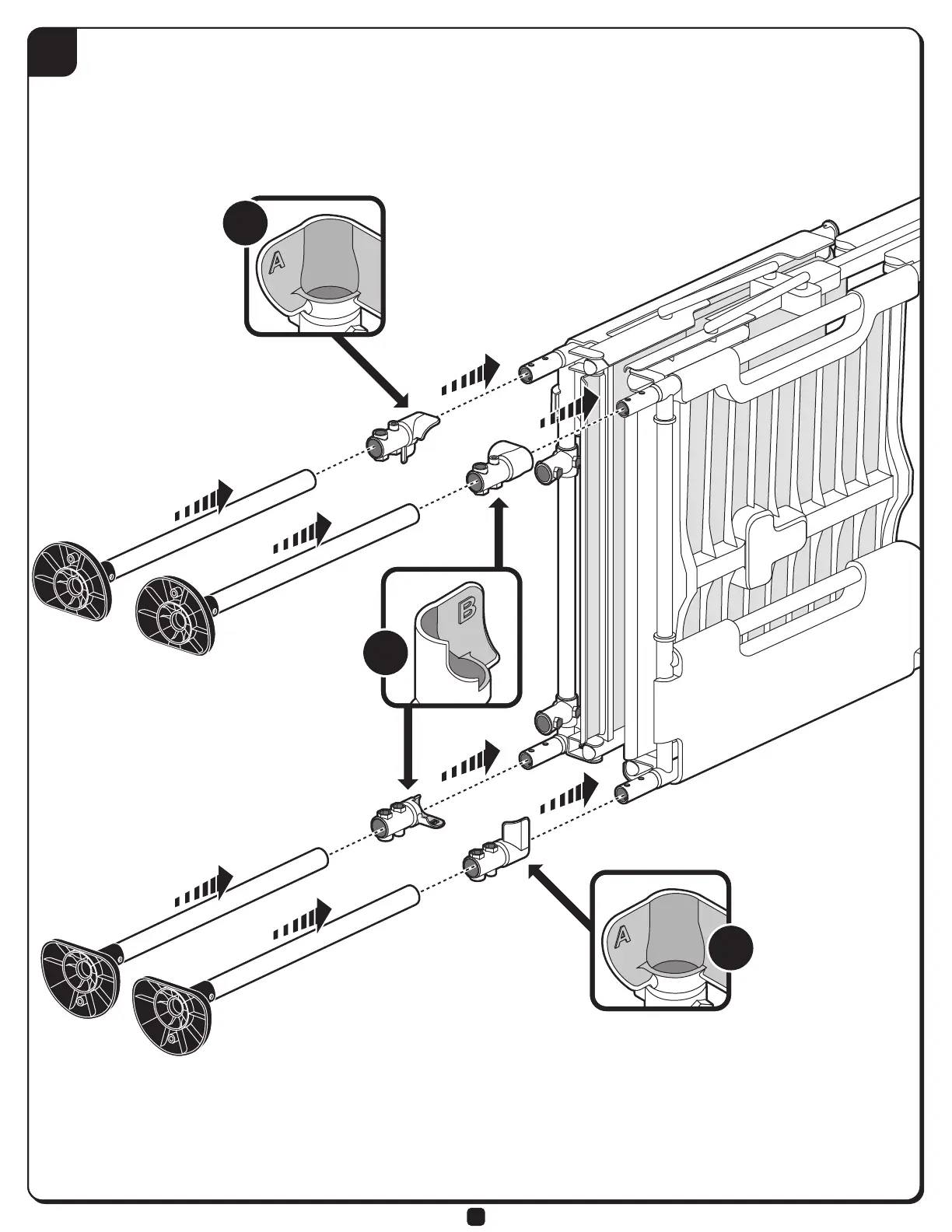 A

B

A