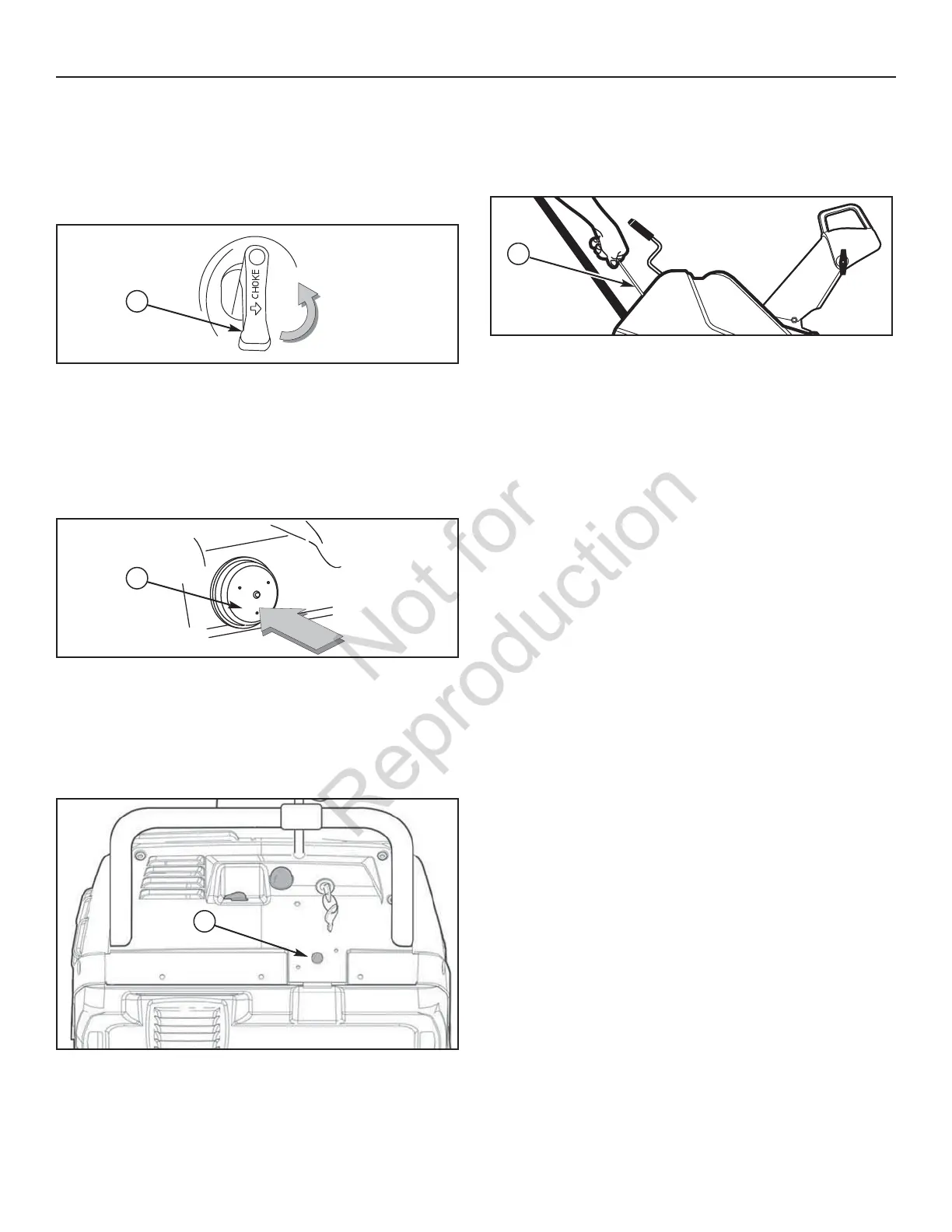 CHOKE

Not for Reproduction