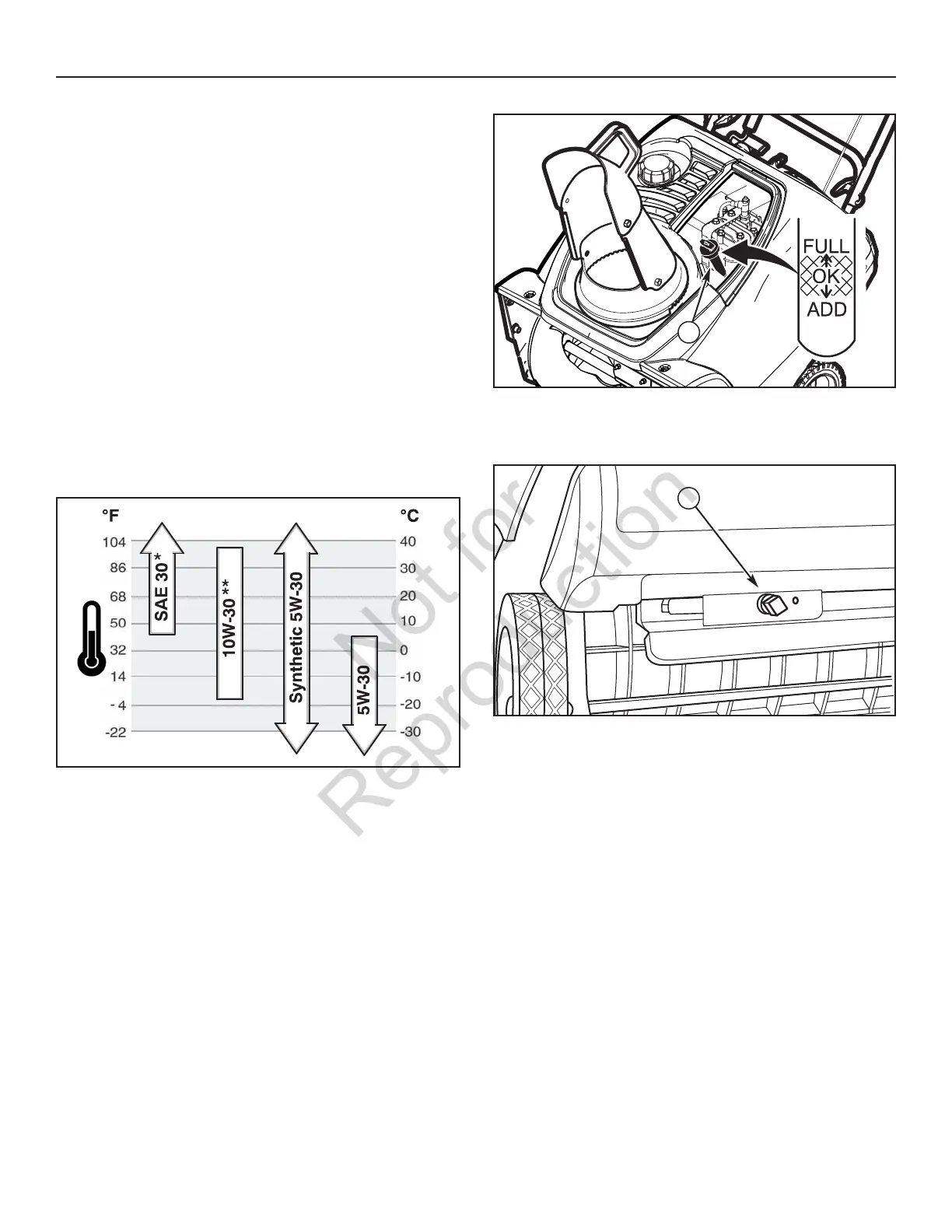 FULL
OK
ADD

°F
°C
104
86
68
50
32
14
- 4
-22
40
30
20
10
0
-10
-20
-30
SAE 30*
10W-30**
Synthetic 5W-30
5W-30

Not for Reproduction