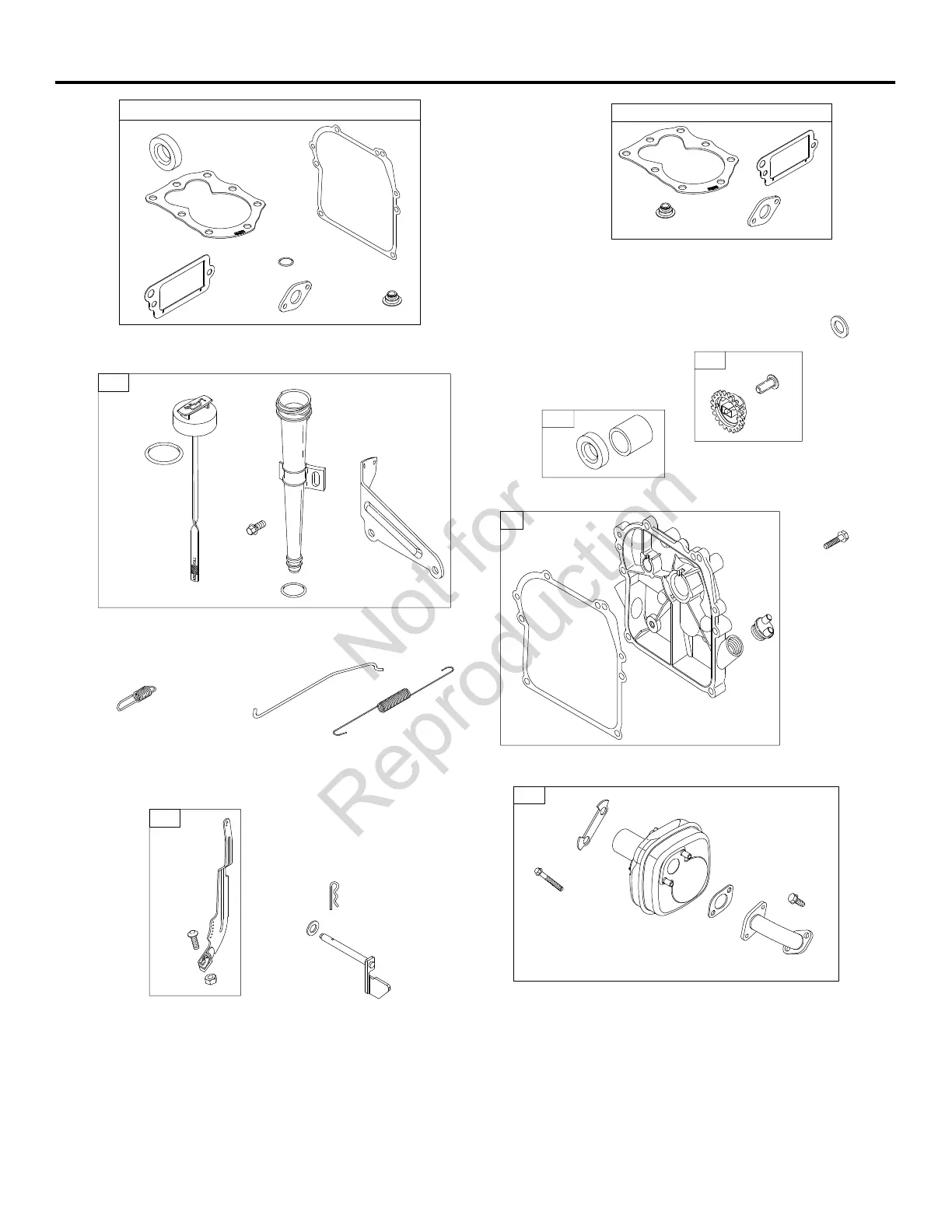 Not for Reproduction