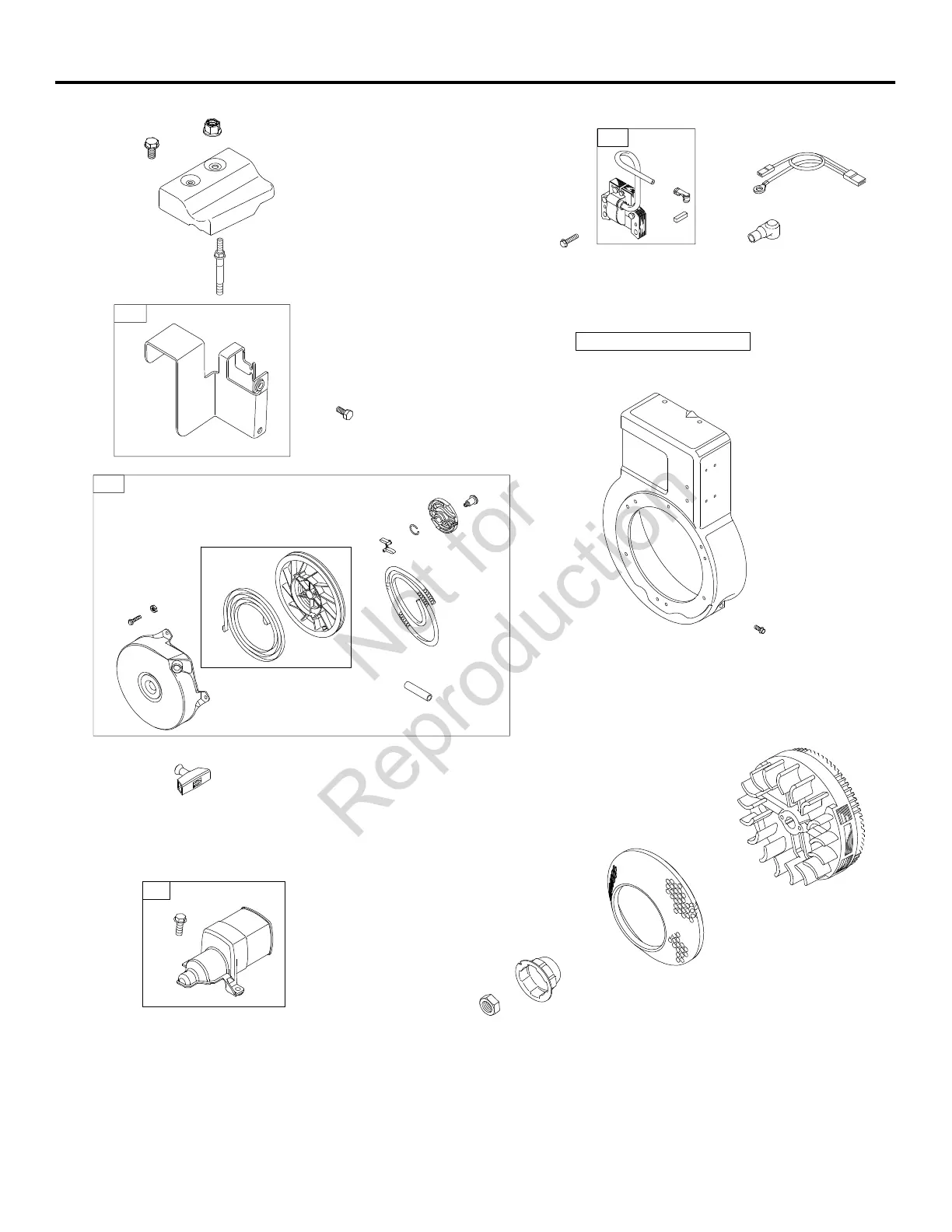 Not for Reproduction