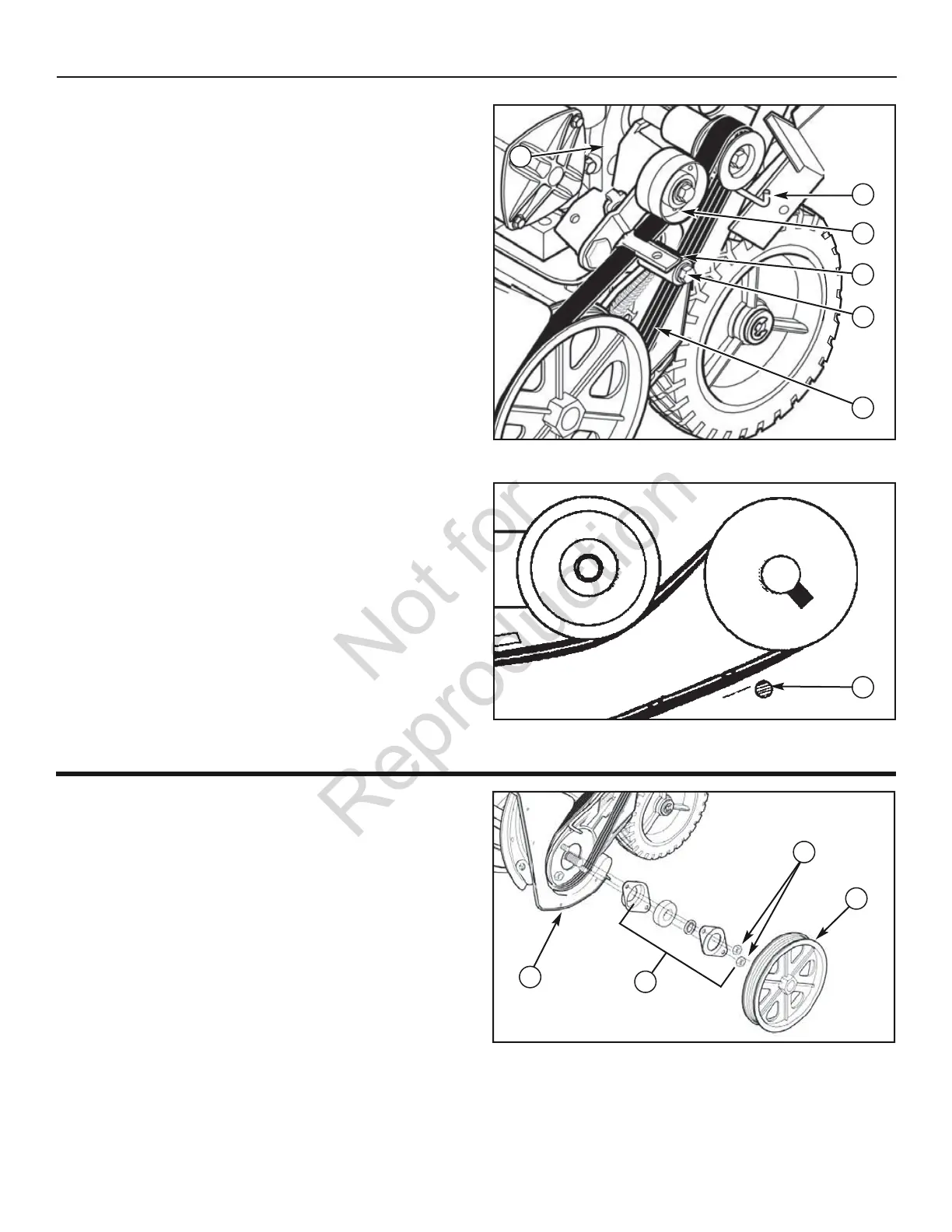 Not for Reproduction