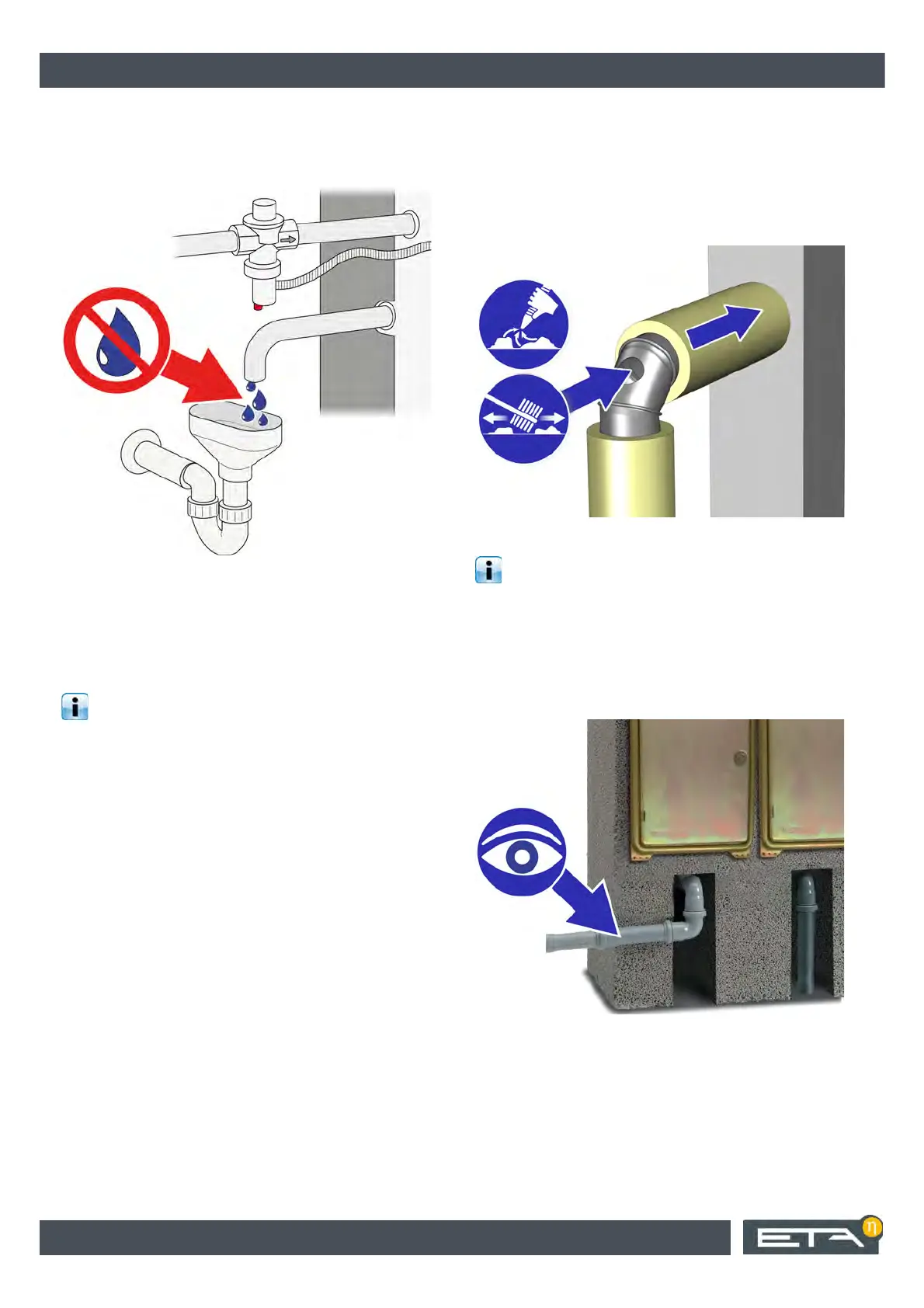 ETA