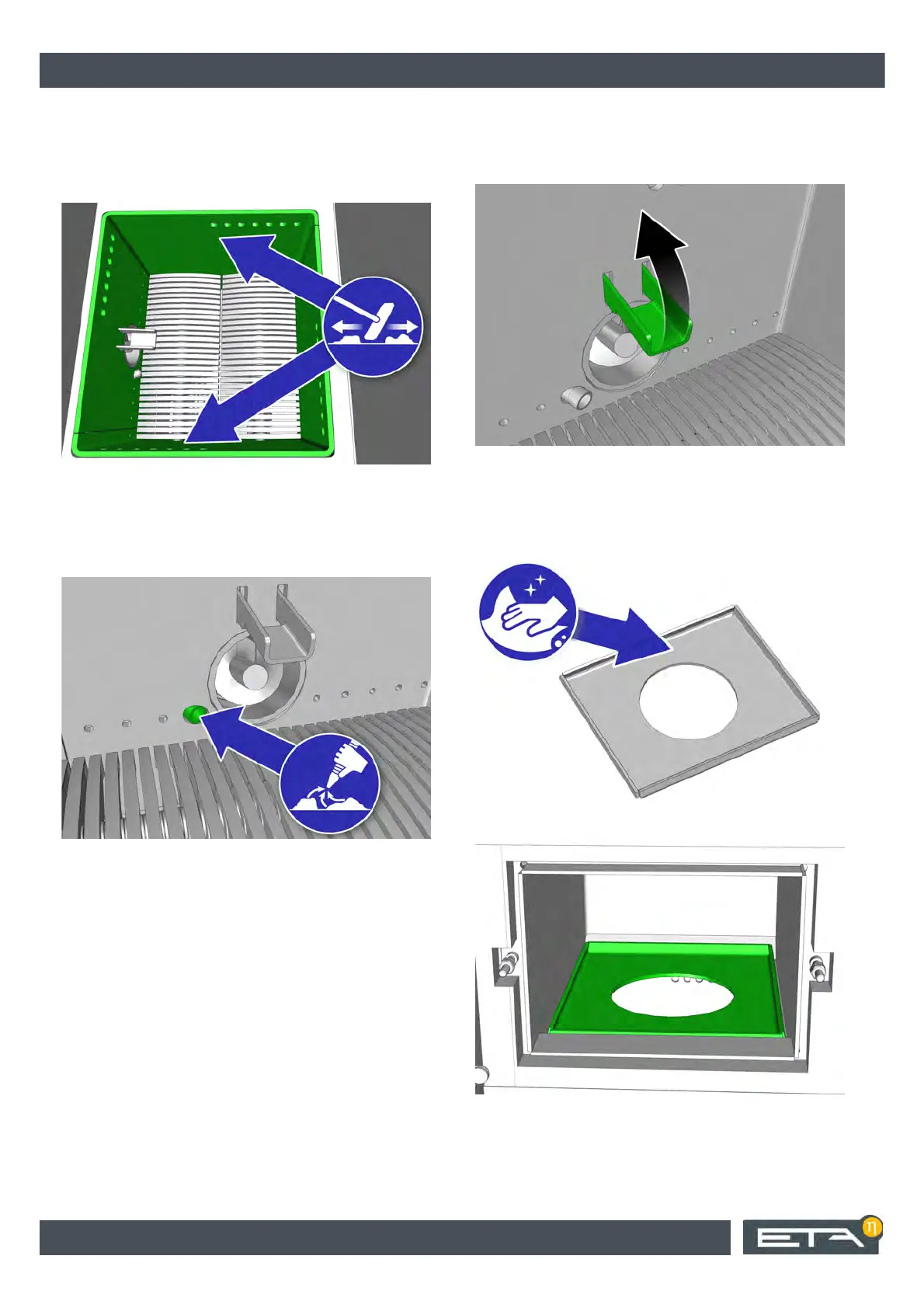 ETA η