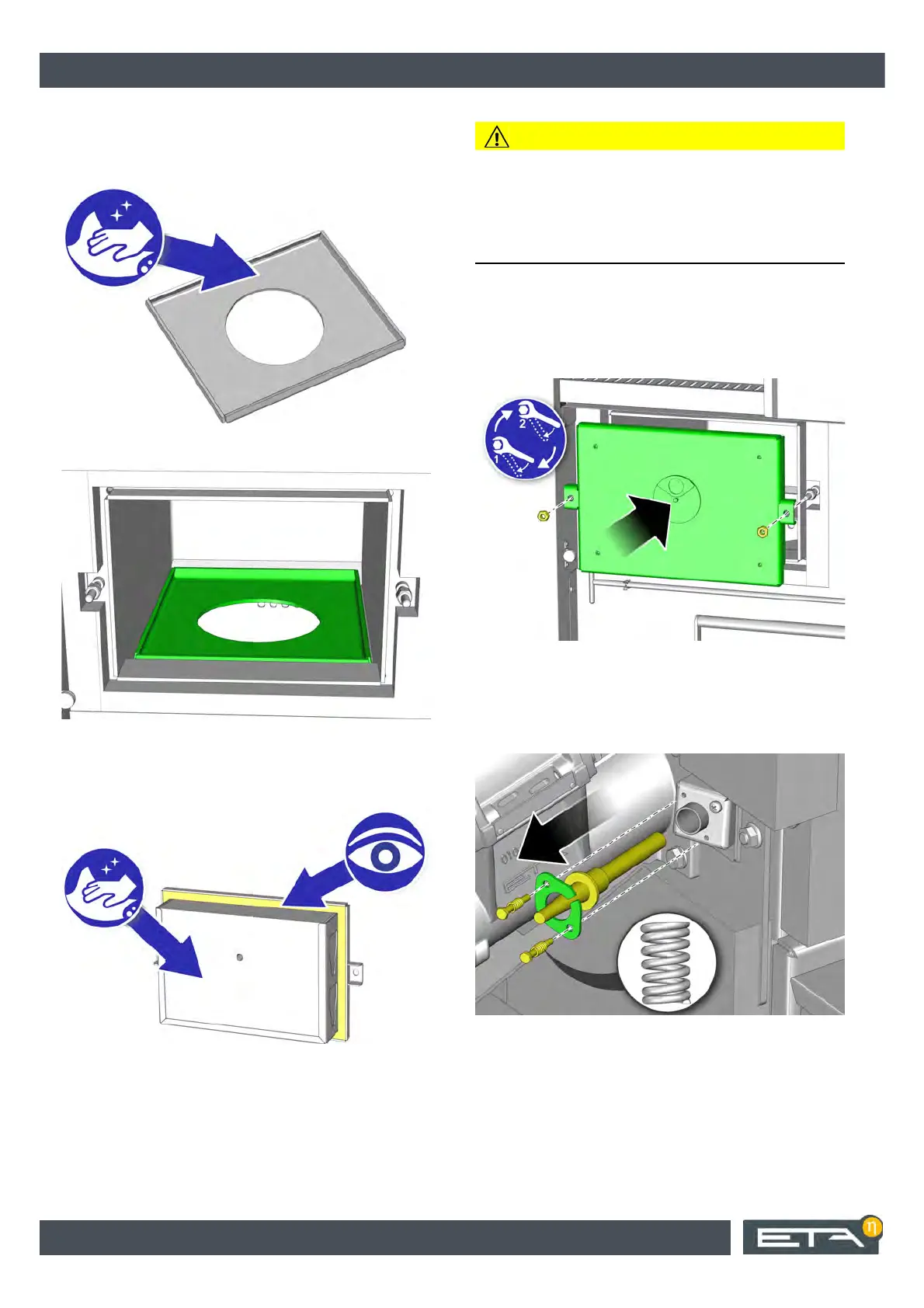 2

1

ETA