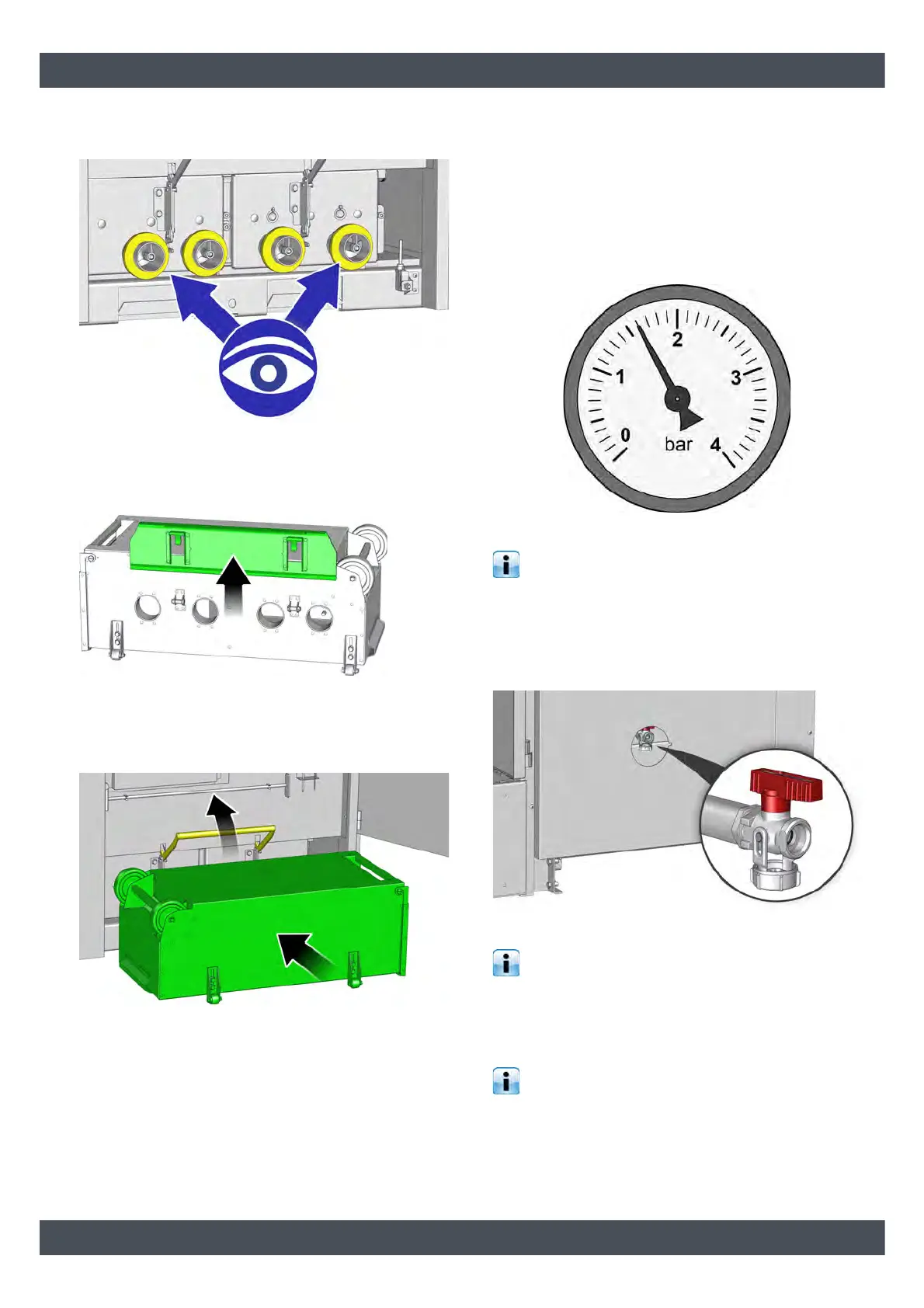 2

1

3

0

bar

4