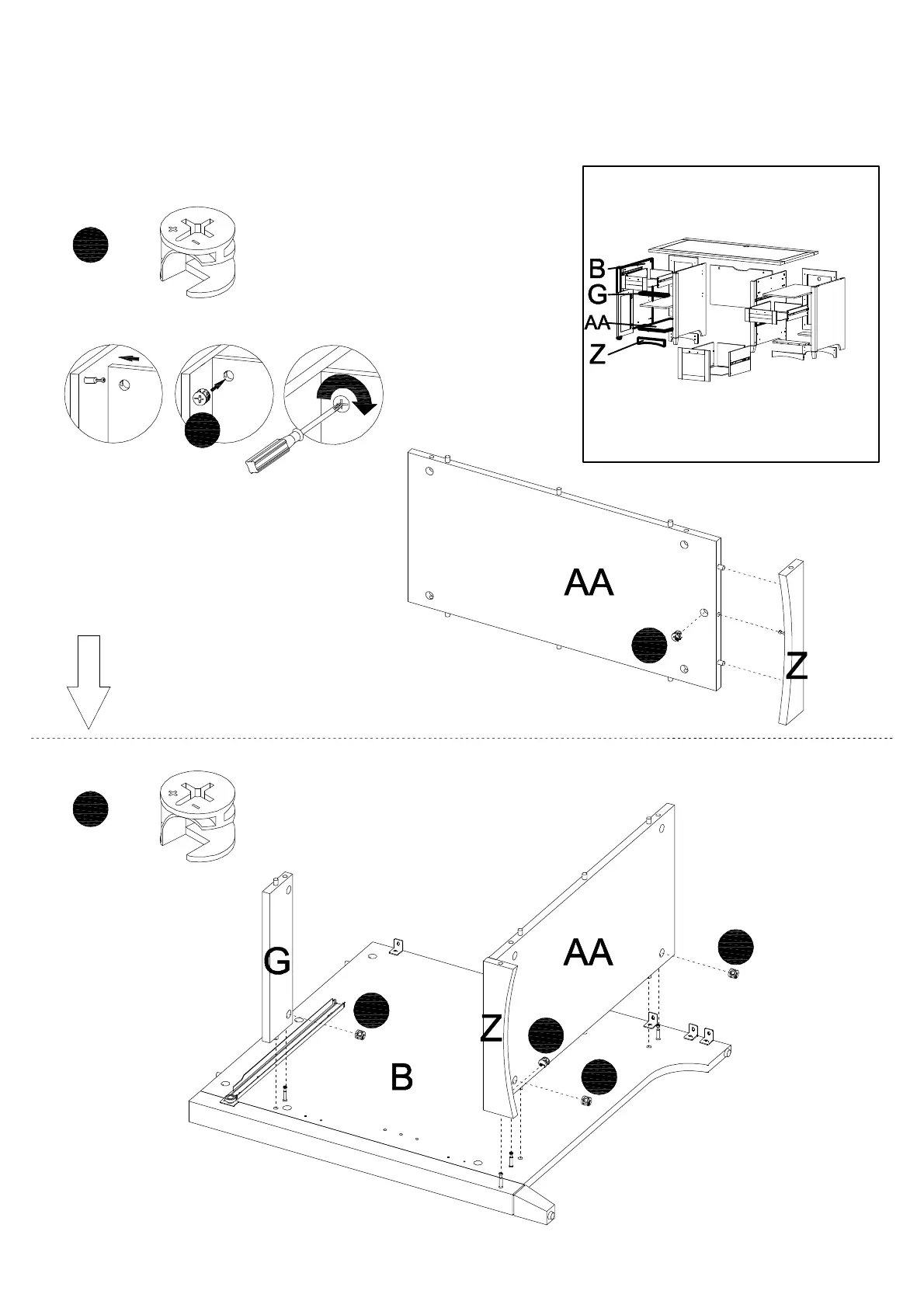 B
G
AA
Z

AA

Z

G

AA

Z

B