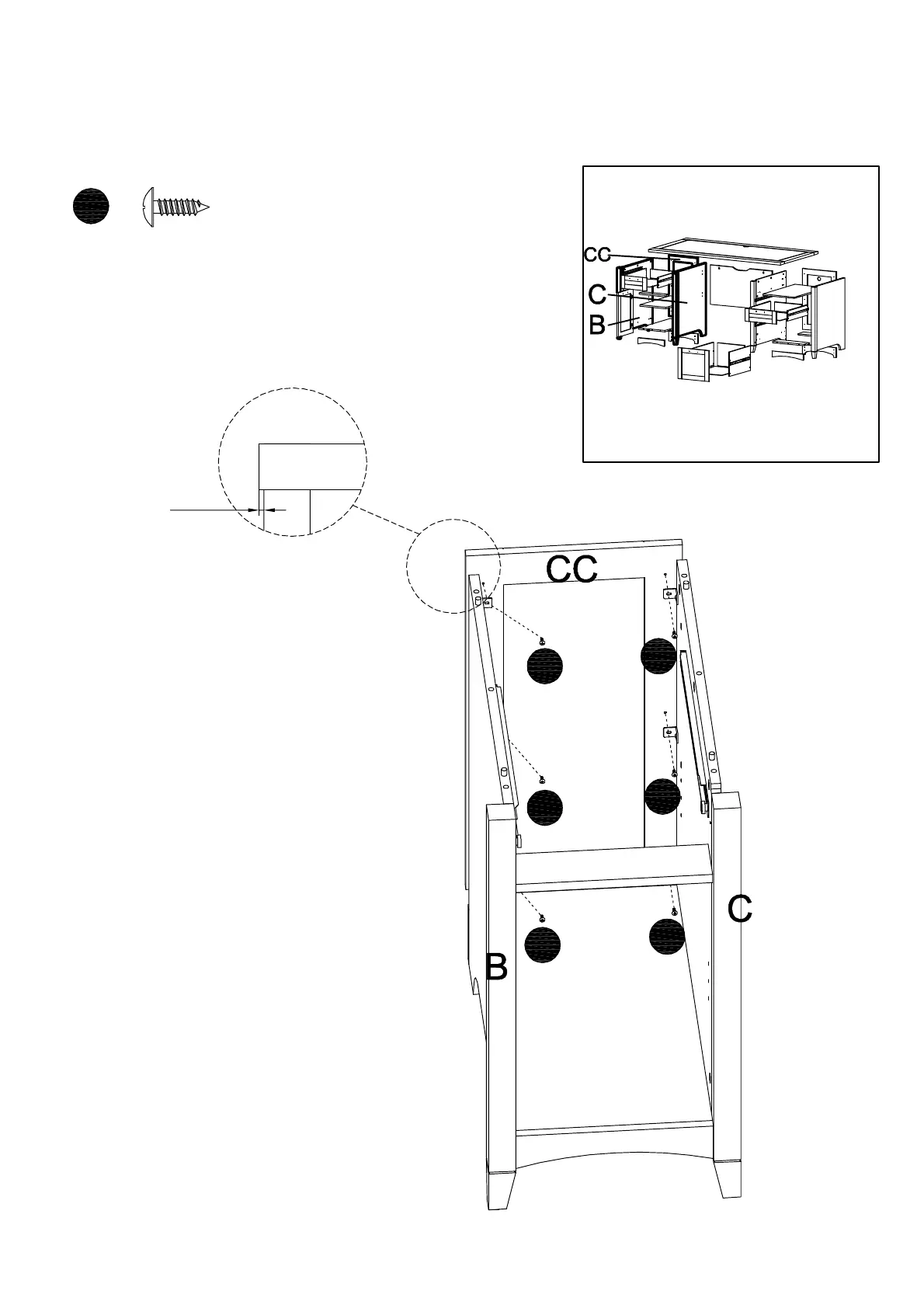 CC
C
B

CC

C

B