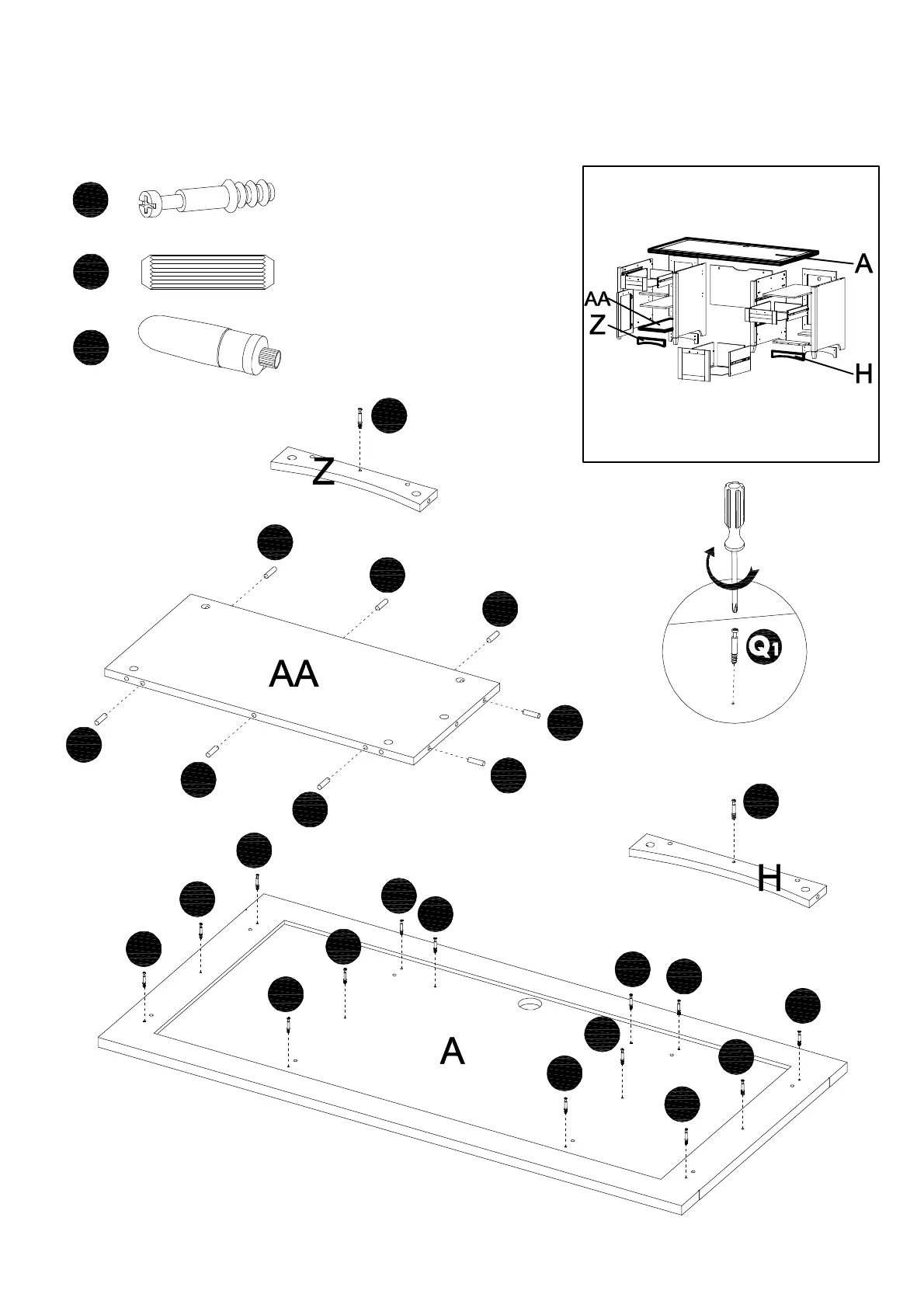 A
AA
Z
H
Z
AA
Q1
H
A