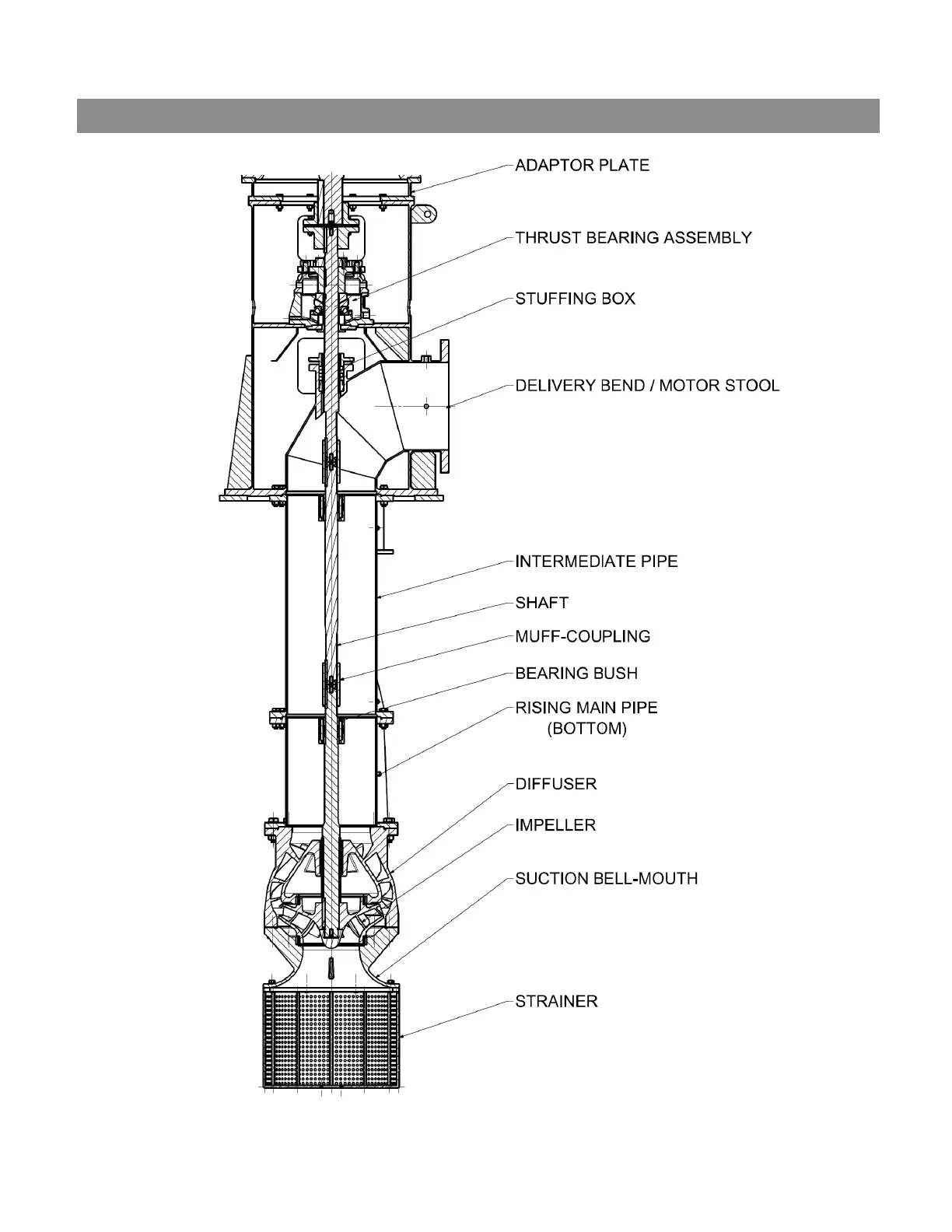 ADAPTOR PLATE

THRUST BEARING ASSEMBLY

STUFFING BOX

DELIVERY BEND / MOTOR STOOL

INTERMEDIATE PIPE

SHAFT

MUFF-COUPLING

BEARING BUSH

RISING MAIN PIPE (BOTTOM)

DIFFUSER

IMPELLER

SUCTION BELL-MOUTH

STRAINER