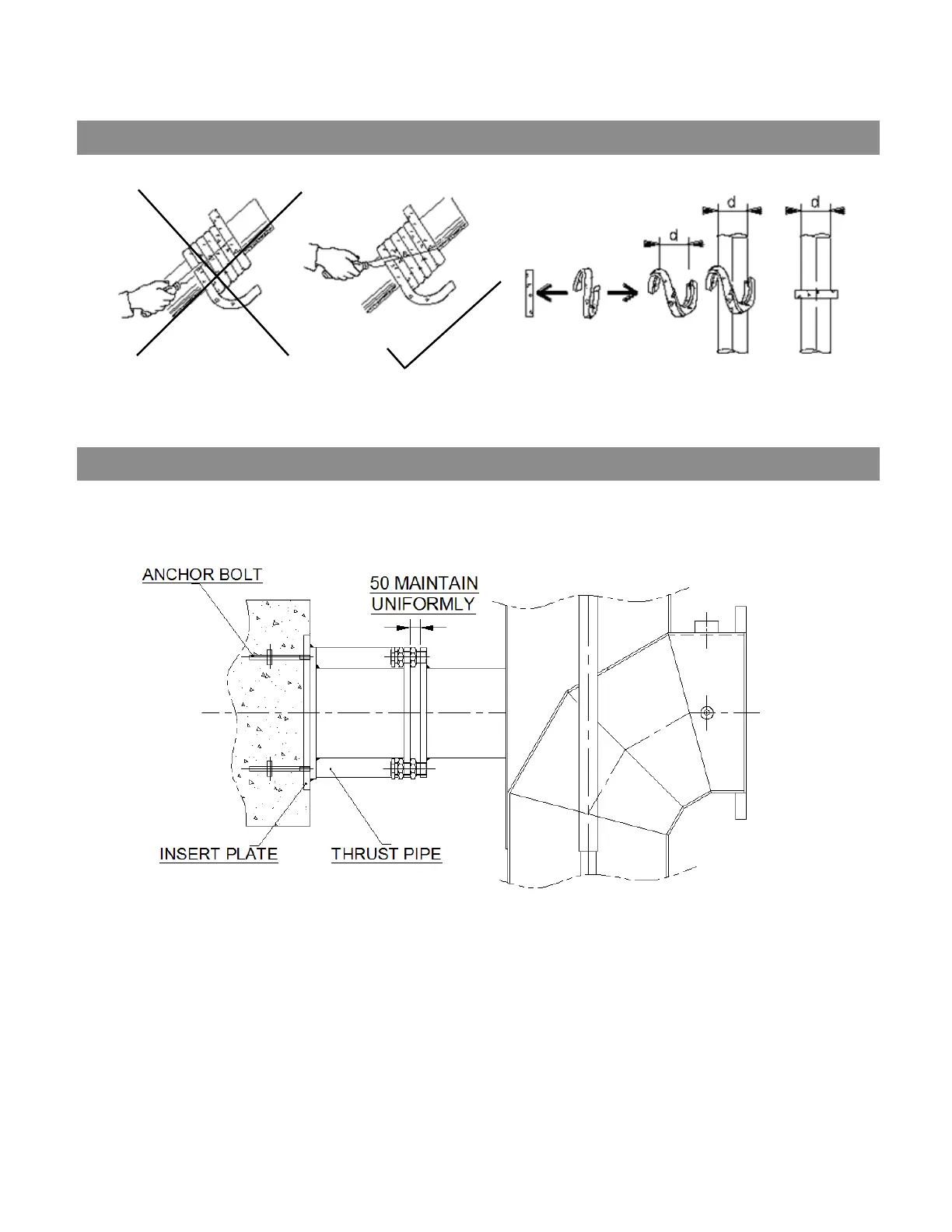 d

d

d

ANCHOR BOLT

50 MAINTAIN UNIFORMLY

INSERT PLATE

THRUST PIPE