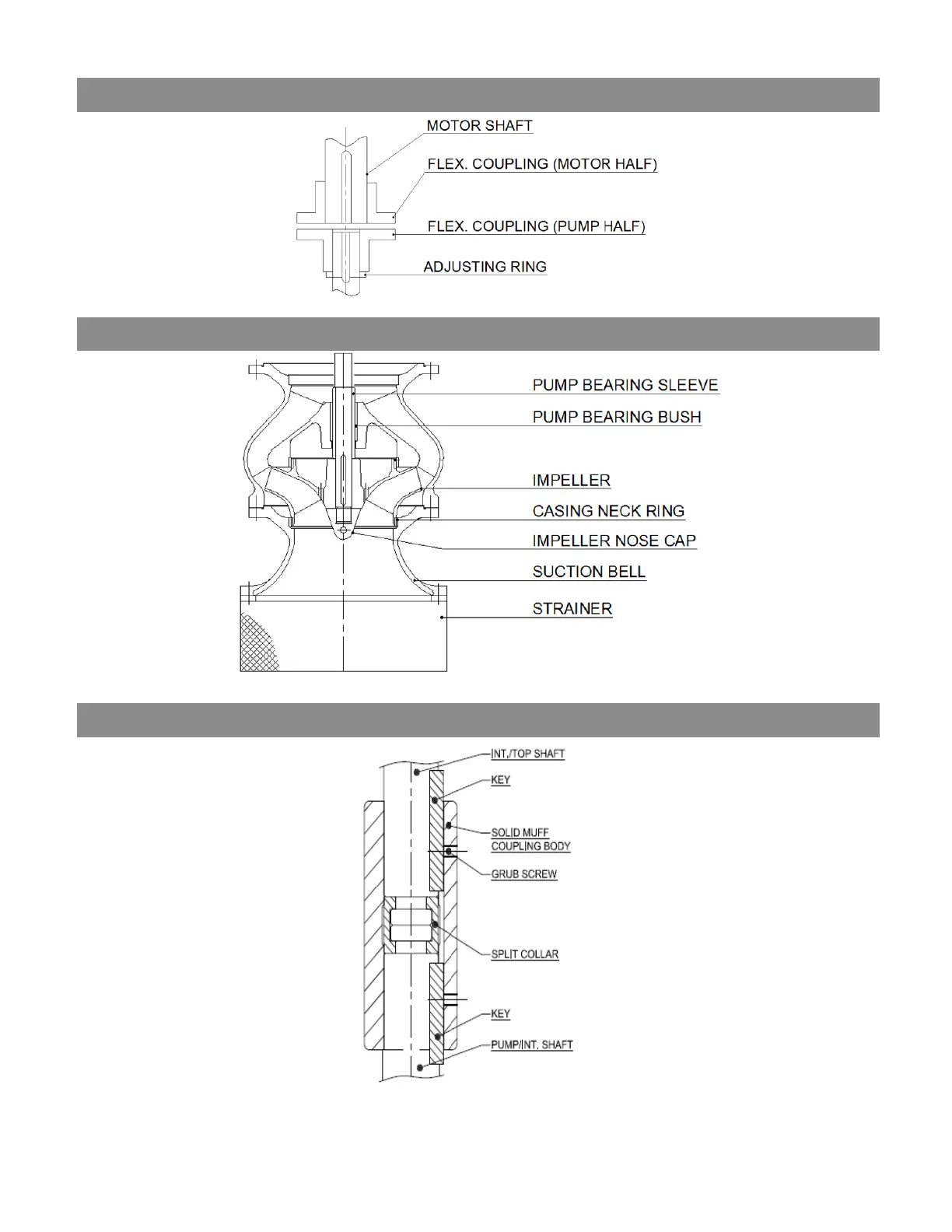 MOTOR SHAFT
FLEX. COUPLING (MOTOR HALF)
FLEX. COUPLING (PUMP HALF)
ADJUSTING RING

PUMP BEARING SLEEVE
PUMP BEARING BUSH
IMPELLER
CASING NECK RING
IMPELLER NOSE CAP
SUCTION BELL
STRAINER

INT./TOP SHAFT
KEY
SOLID MUFF COUPLING BODY
GRUB SCREW
SPLIT COLLAR
KEY
PUMP/INT. SHAFT