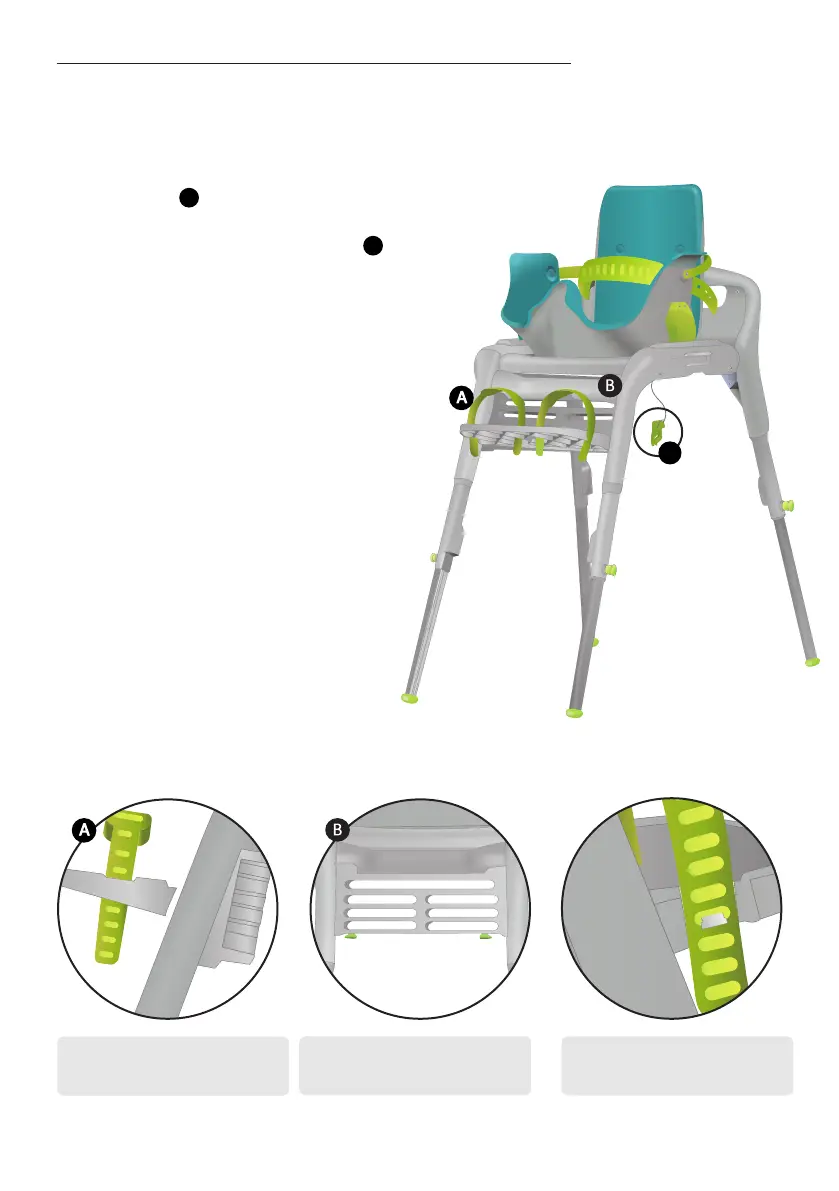 A

B

A

B