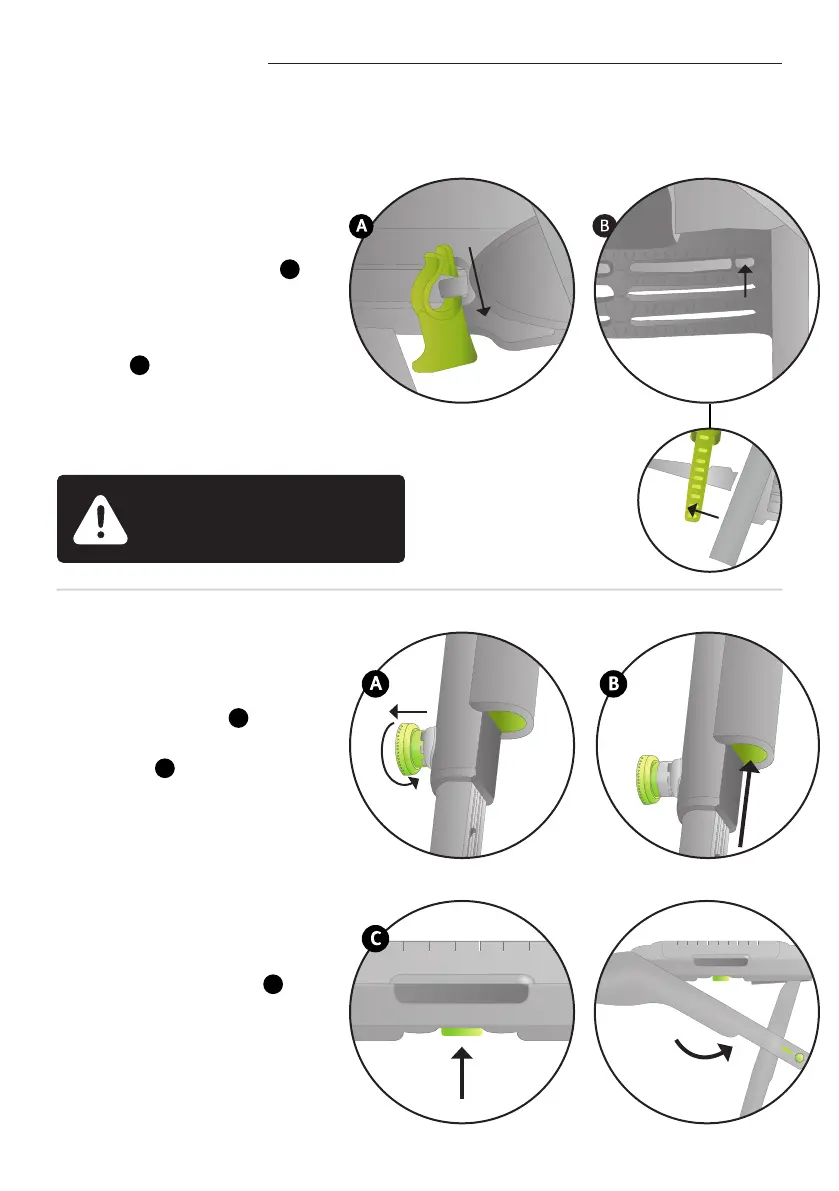 A

B

A

B

C