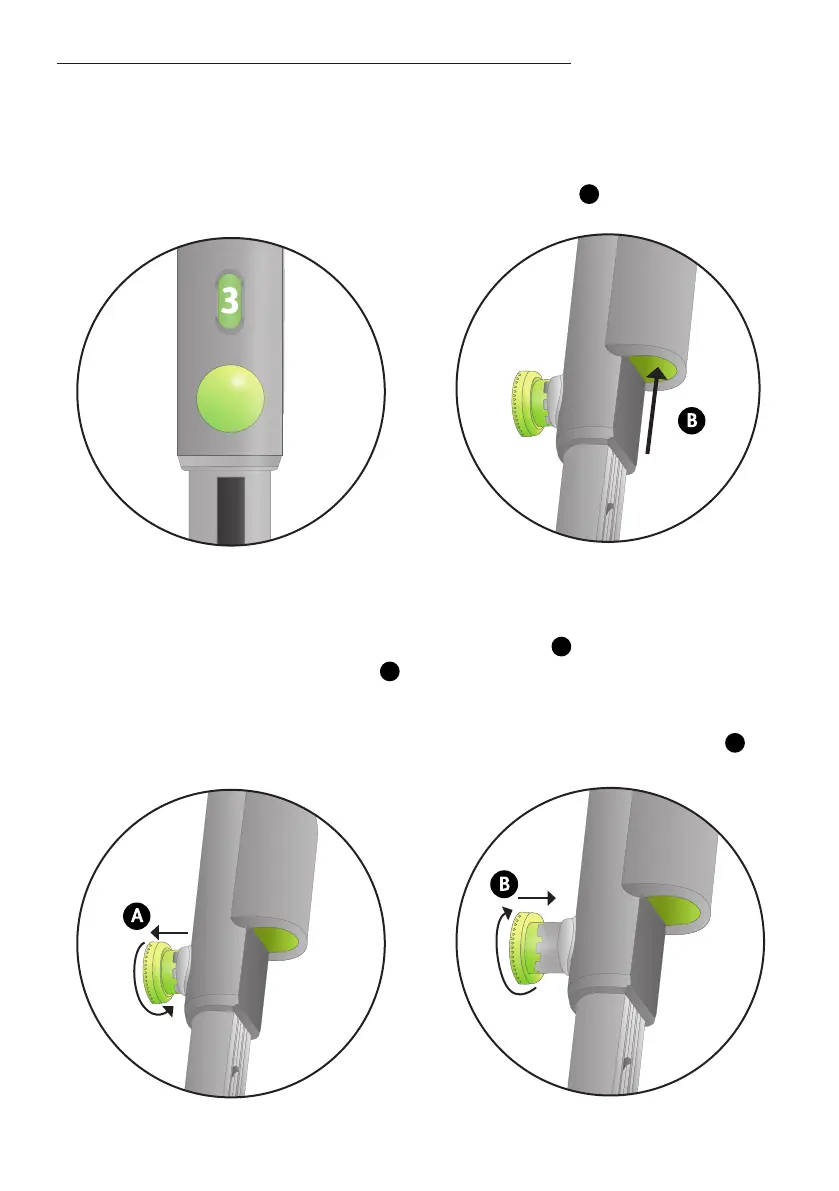 3

B

A

B