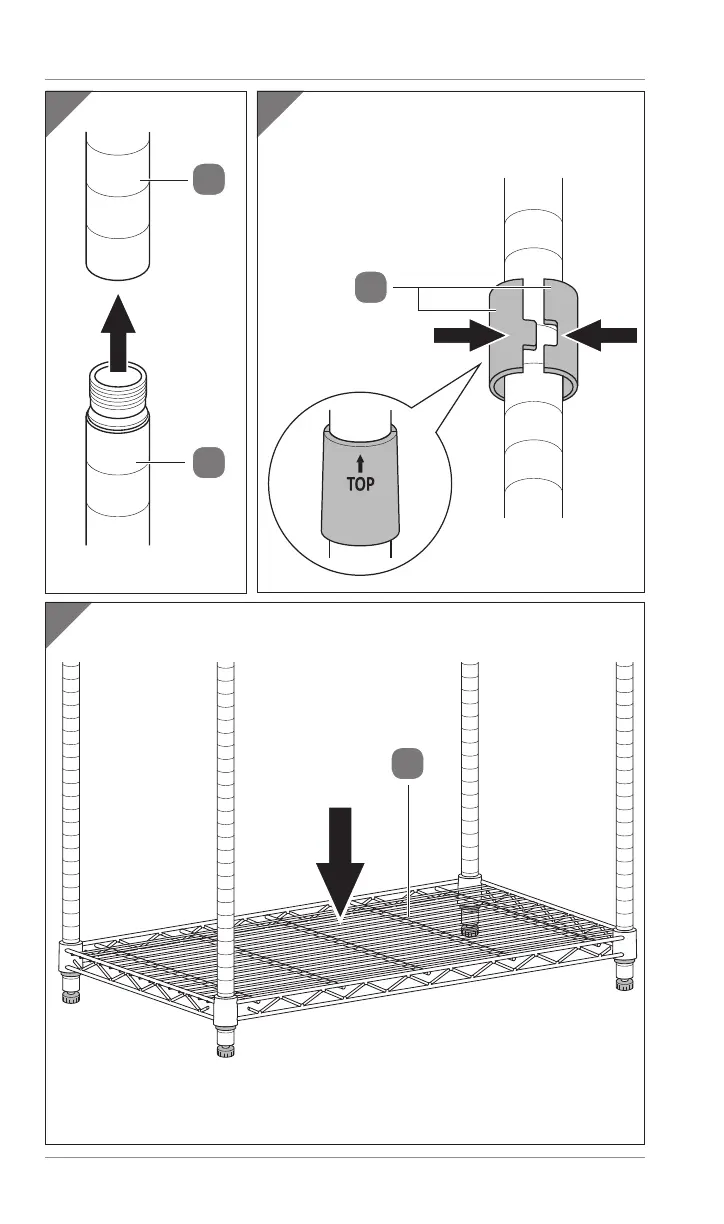 TOP